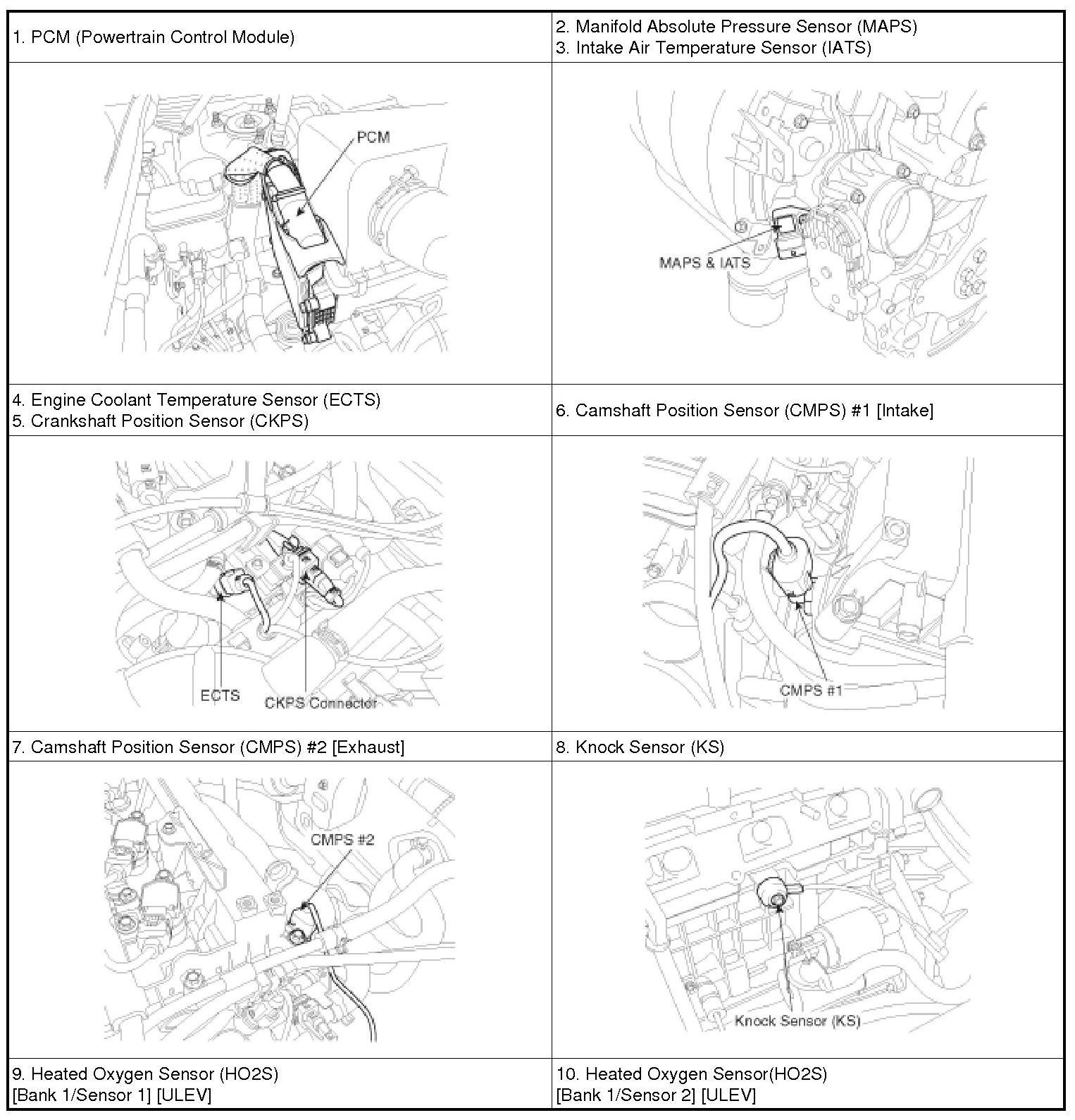 | 1. PCM (Powertrain Control Module) | 2. Manifold Absolute Pressure Sensor (MAPS) 3. Intake Air Temperature Sensor (IATS) |
|---|---|
| PCM | MAPS & IATS |
| 4. Engine Coolant Temperature Sensor (ECTS) 5. Crankshaft Position Sensor (CKPS) | 6. Camshaft Position Sensor (CMPS) #1 [Intake] |
| ECTS CKPS Connector | CMPS #1 |
| 7. Camshaft Position Sensor (CMPS) #2 [Exhaust] | 8. Knock Sensor (KS) |
| CMPS #2 | Knock Sensor (KS) |
| 9. Heated Oxygen Sensor (HO2S) [Bank 1/Sensor 1] [ULEV] | 10. Heated Oxygen Sensor(HO2S) [Bank 1/Sensor 2] [ULEV] |