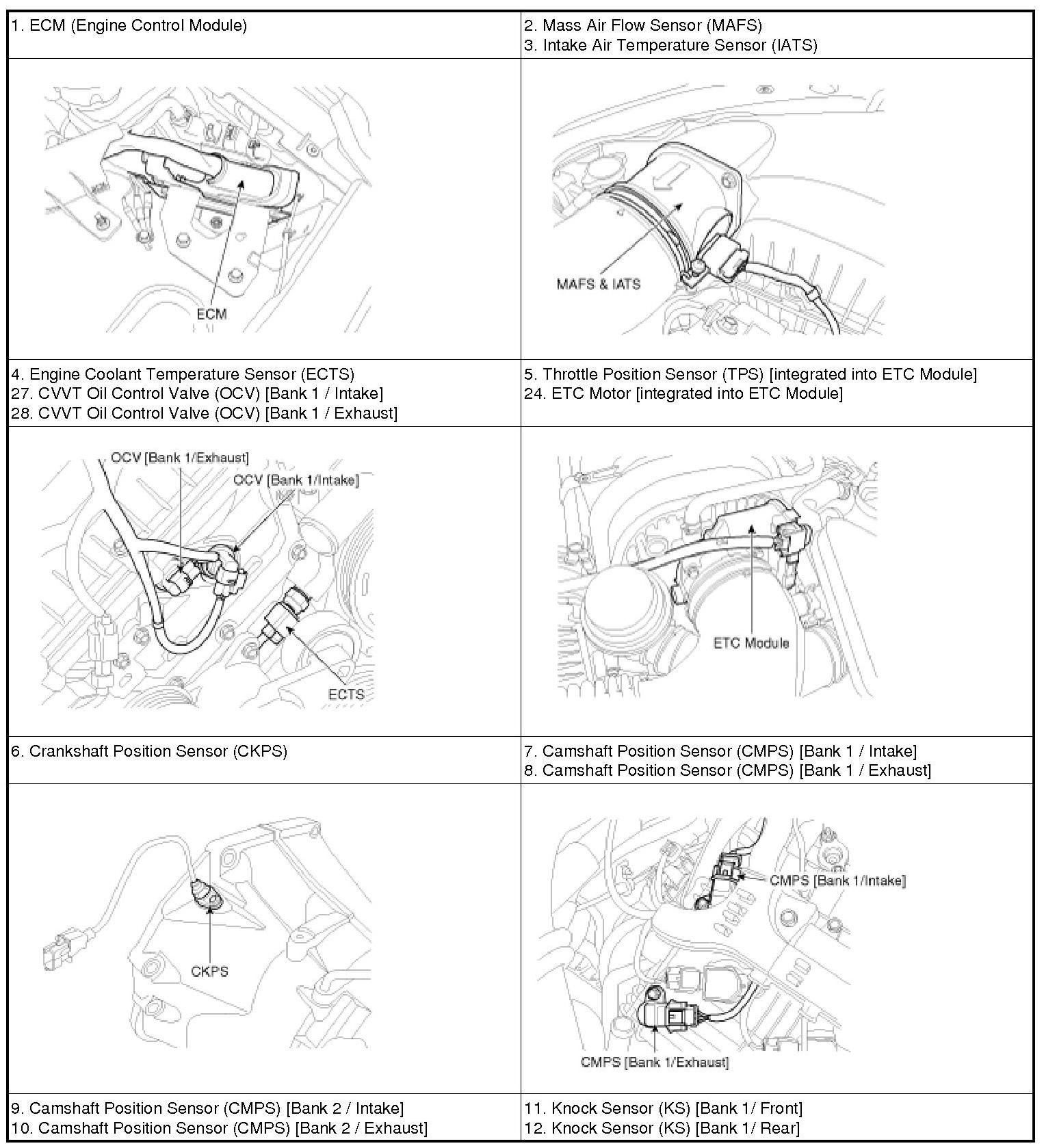 | 1. ECM (Engine Control Module) | 2. Mass Air Flow Sensor (MAFS)<br>3. Intake Air Temperature Sensor (IATS) |
|---|---|
| ECM | MAFS & IATS |
| 4. Engine Coolant Temperature Sensor (ECTS)<br>27. CVVT Oil Control Valve (OCV) [Bank 1 / Intake]<br>28. CVVT Oil Control Valve (OCV) [Bank 1 / Exhaust] | 5. Throttle Position Sensor (TPS) [integrated into ETC Module]<br>24. ETC Motor [integrated into ETC Module] |
| OCV [Bank 1/Exhaust]<br>OCV [Bank 1/Intake]<br>ECTS | ETC Module |
| 6. Crankshaft Position Sensor (CKPS) | 7. Camshaft Position Sensor (CMPS) [Bank 1 / Intake]<br>8. Camshaft Position Sensor (CMPS) [Bank 1 / Exhaust] |
| CKPS | CMPS [Bank 1/Intake]<br>CMPS [Bank 1/Exhaust] |
| 9. Camshaft Position Sensor (CMPS) [Bank 2 / Intake]<br>10. Camshaft Position Sensor (CMPS) [Bank 2 / Exhaust] | 11. Knock Sensor (KS) [Bank 1/ Front]<br>12. Knock Sensor (KS) [Bank 1/ Rear] |