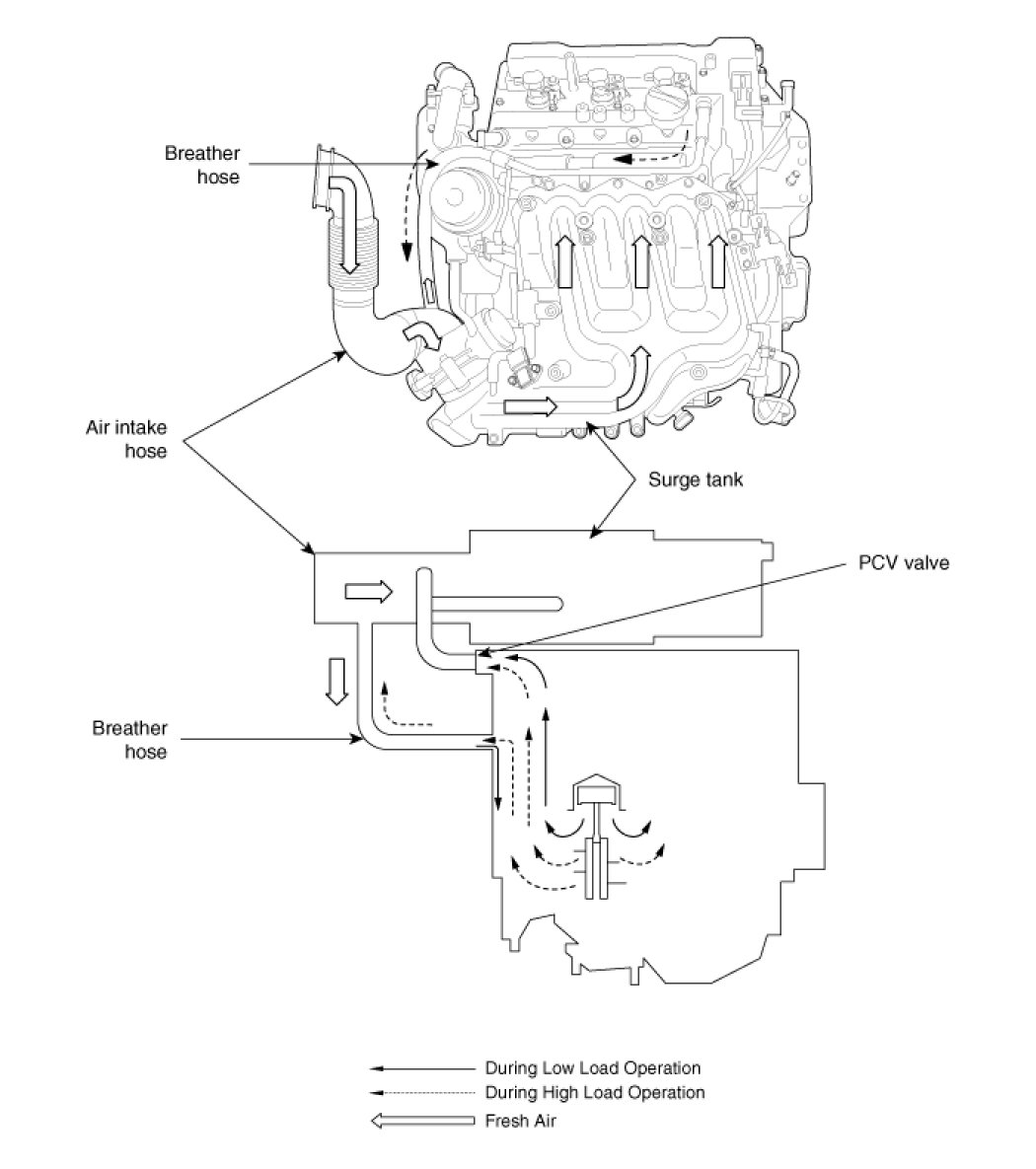 Breather hose

Air intake hose

Surge tank

PCV valve

Breather hose

During Low Load Operation
During High Load Operation
Fresh Air