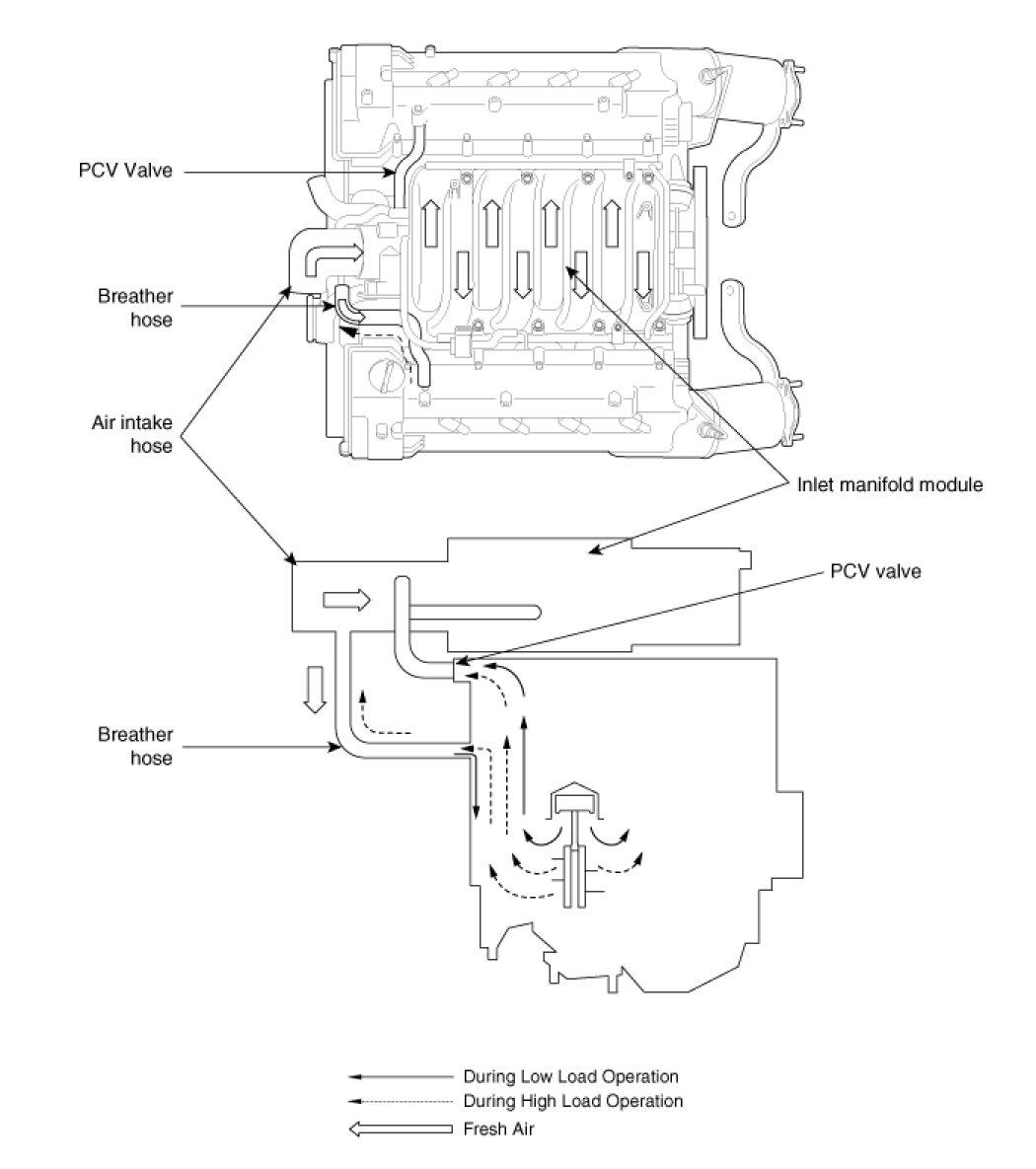 PCV Valve

Breather hose

Air intake hose

Inlet manifold module

PCV valve

Breather hose

During Low Load Operation
During High Load Operation
Fresh Air