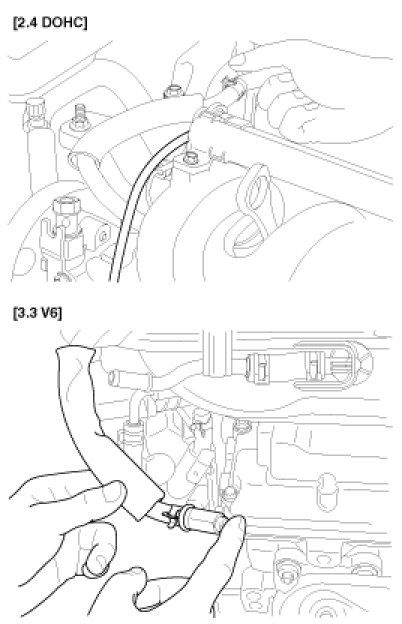 [2.4 DOHC]

[3.3 V6]