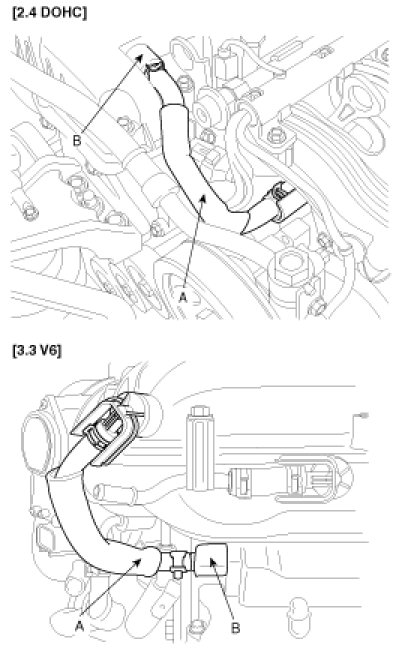 [2.4 DOHC]

B

A

[3.3 V6]

A

B