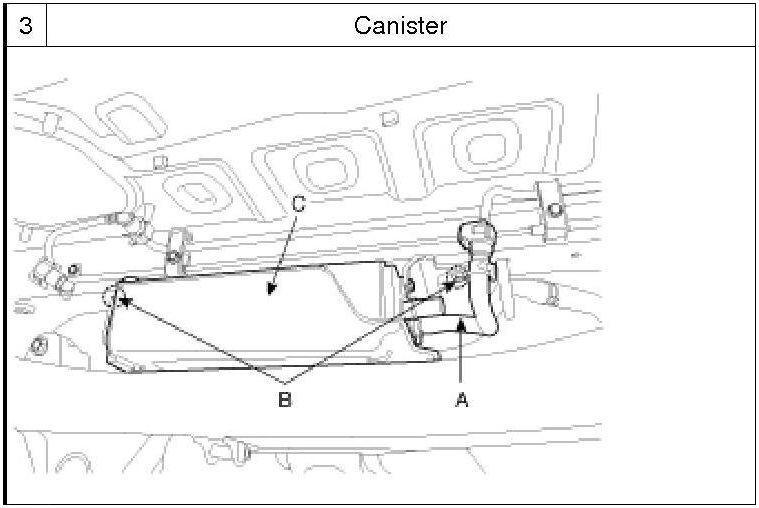 | 3 | Canister |
|---|---|

C

B

A