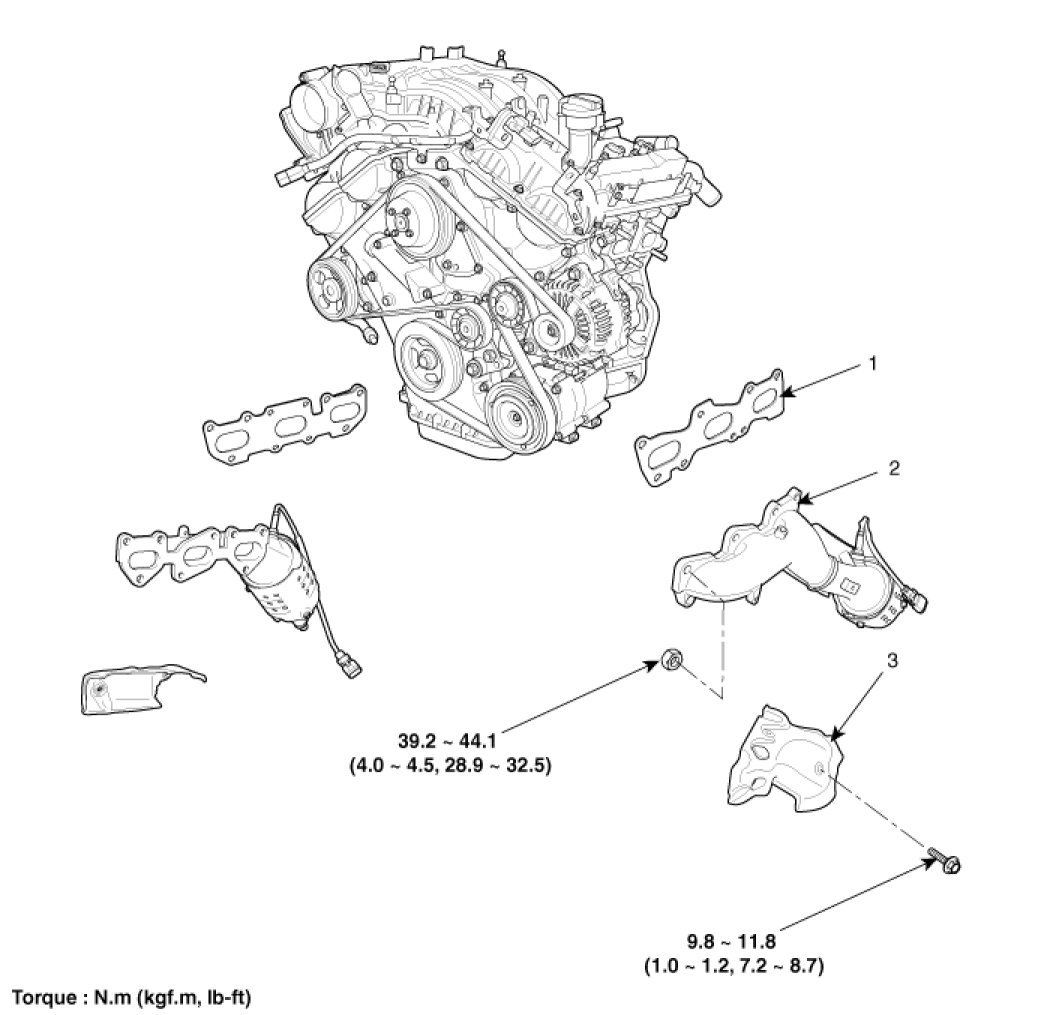 1

2

3

39.2 ~ 44.1
(4.0 ~ 4.5, 28.9 ~ 32.5)

9.8 ~ 11.8
(1.0 ~ 1.2, 7.2 ~ 8.7)

Torque : N.m (kgf.m, lb-ft)