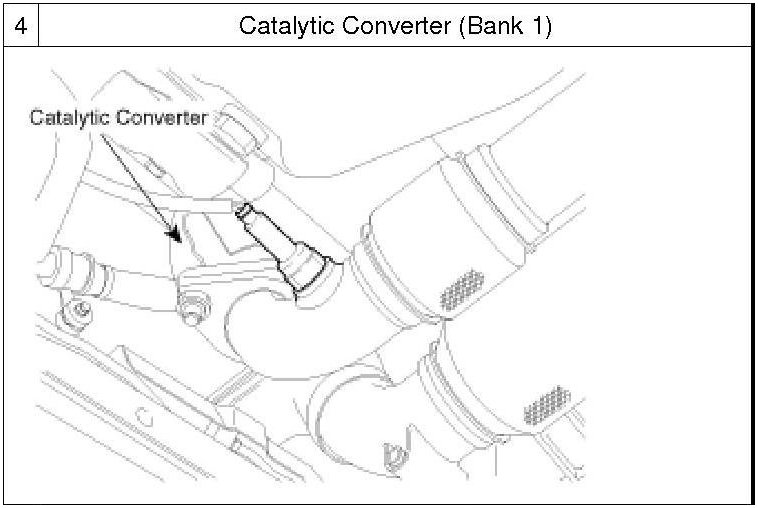 | 4 | Catalytic Converter (Bank 1) |
|---|---|

Catalytic Converter