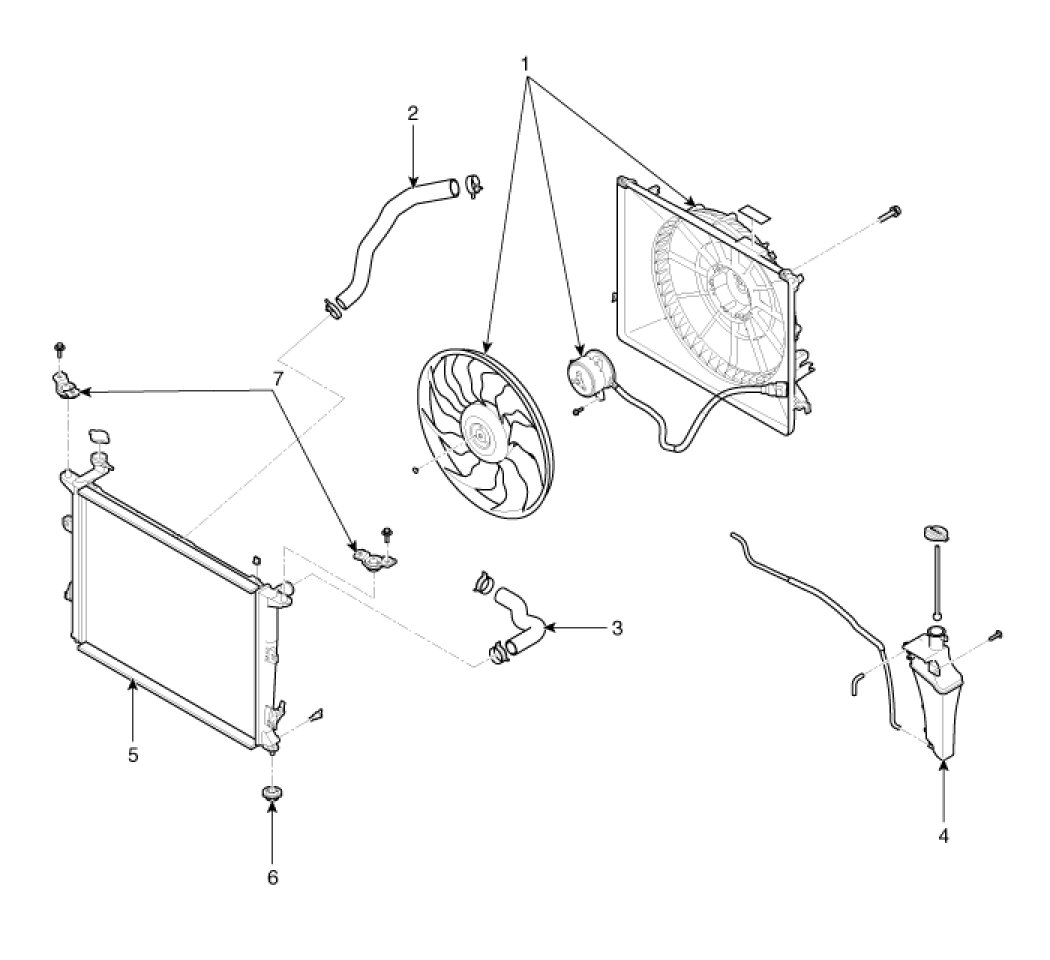 1
2
7
3
5
6
4