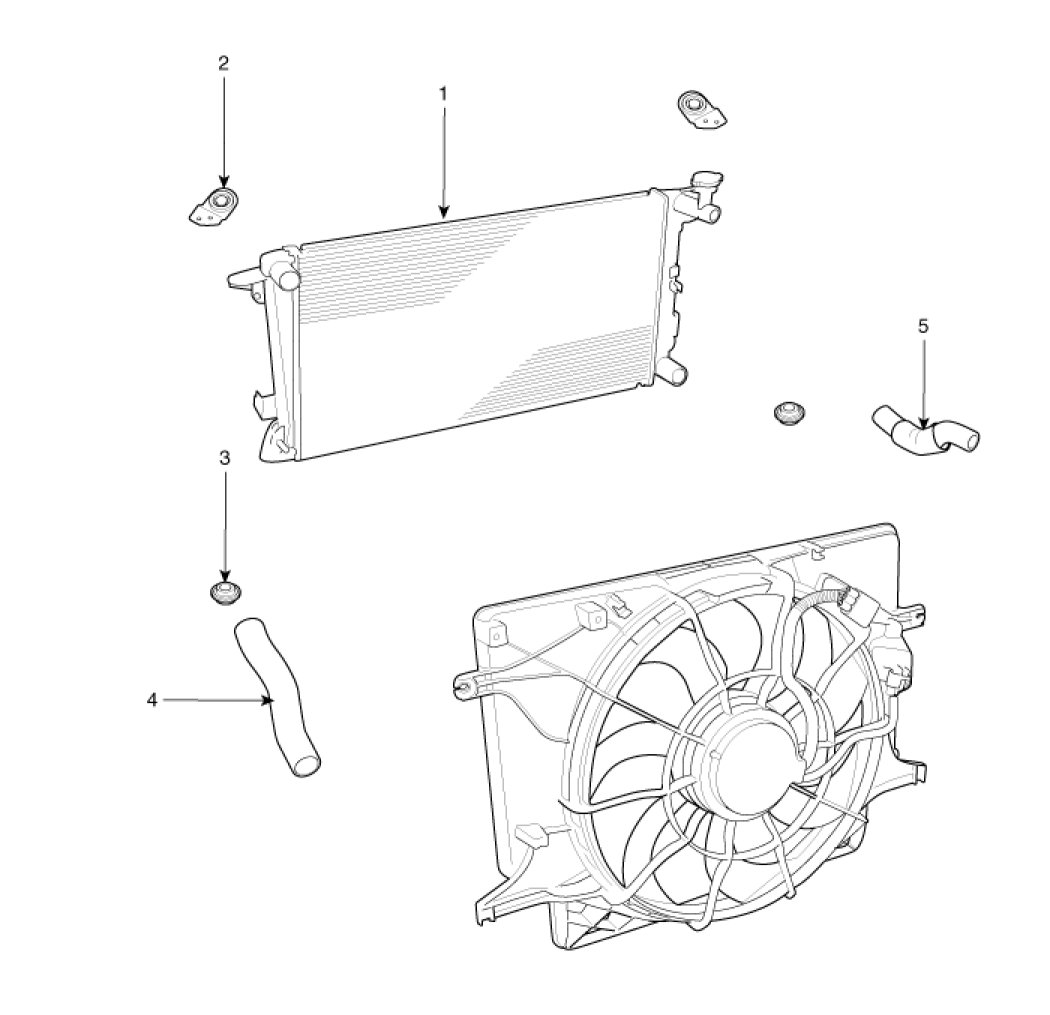 2
1
5
3
4