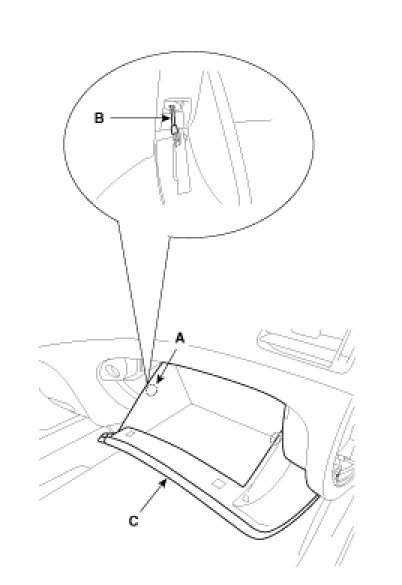 B

A

C