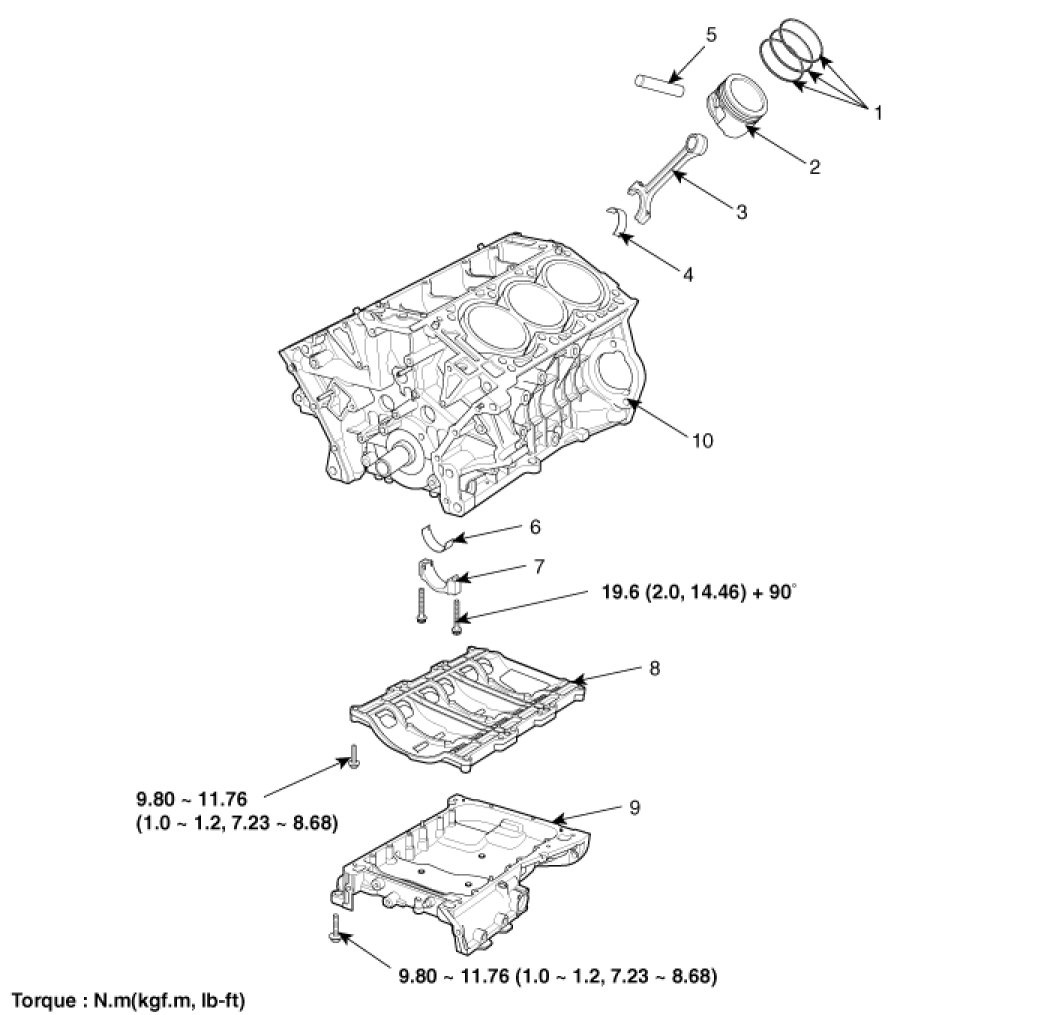 5

1

2

3

4

10

6

7

19.6 (2.0, 14.46) + 90°

8

9.80 ~ 11.76
(1.0 ~ 1.2, 7.23 ~ 8.68)

9

9.80 ~ 11.76 (1.0 ~ 1.2, 7.23 ~ 8.68)

Torque : N.m(kgf.m, lb-ft)