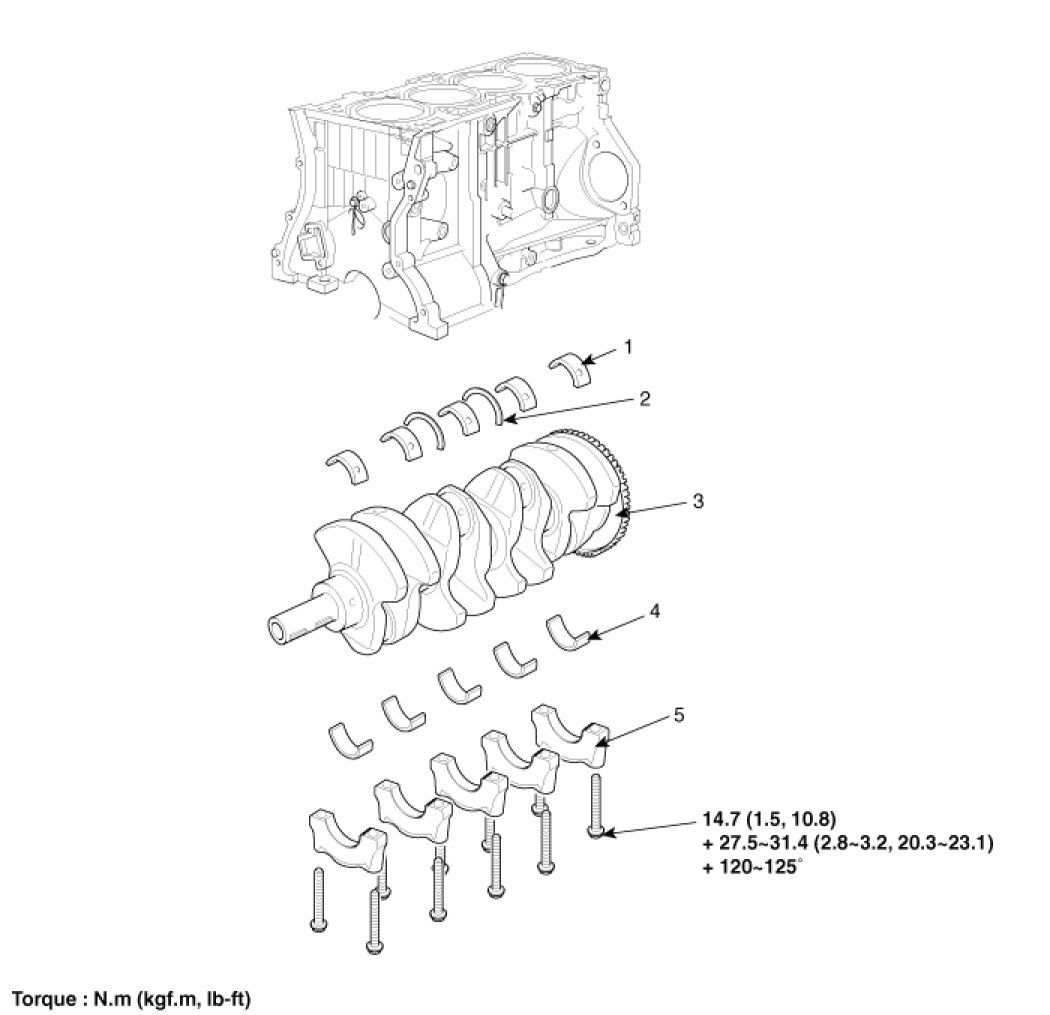 1
2
3
4
5
14.7 (1.5, 10.8)
+ 27.5~31.4 (2.8~3.2, 20.3~23.1)
+ 120~125°

Torque : N.m (kgf.m, lb-ft)