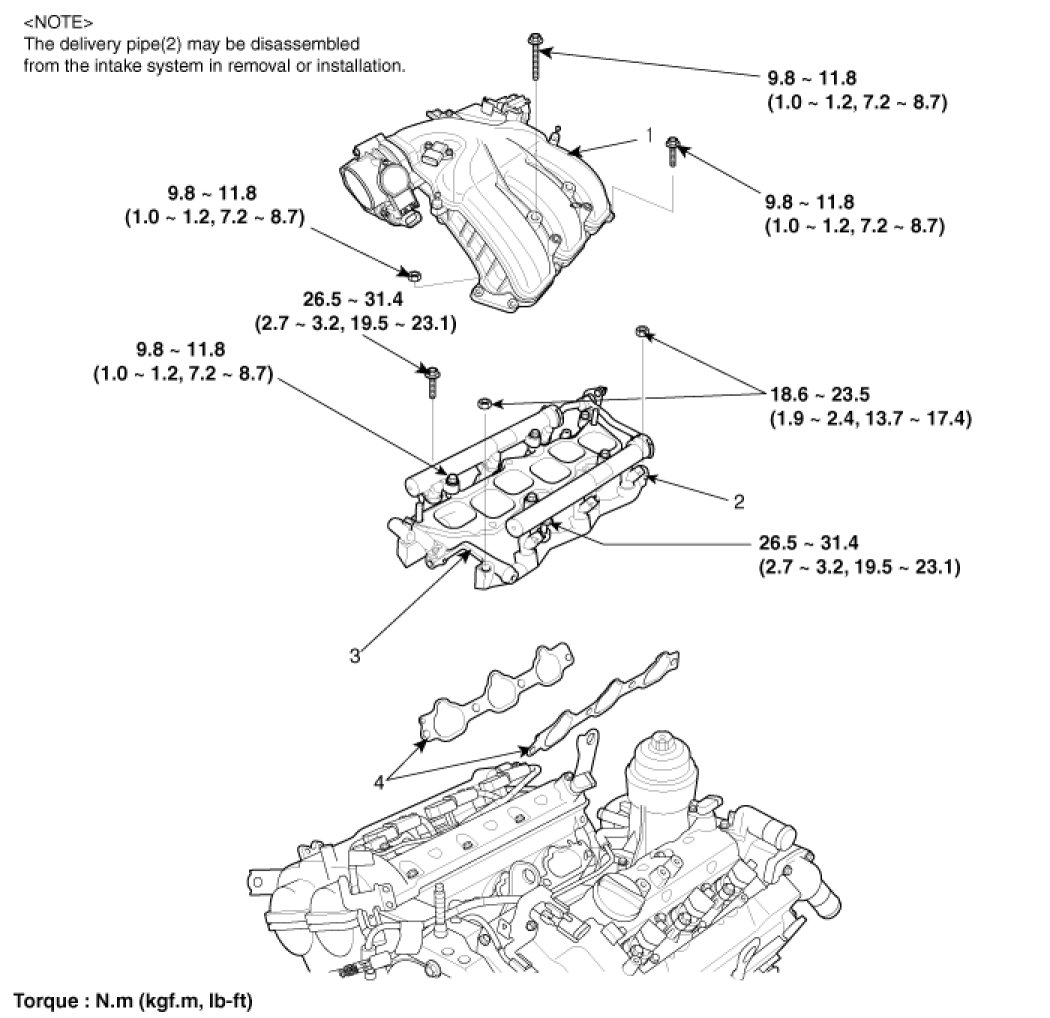 <NOTE>
The delivery pipe(2) may be disassembled from the intake system in removal or installation.

9.8 ~ 11.8
(1.0 ~ 1.2, 7.2 ~ 8.7)

1

9.8 ~ 11.8
(1.0 ~ 1.2, 7.2 ~ 8.7)

9.8 ~ 11.8
(1.0 ~ 1.2, 7.2 ~ 8.7)

26.5 ~ 31.4
(2.7 ~ 3.2, 19.5 ~ 23.1)

9.8 ~ 11.8
(1.0 ~ 1.2, 7.2 ~ 8.7)

18.6 ~ 23.5
(1.9 ~ 2.4, 13.7 ~ 17.4)

2

26.5 ~ 31.4
(2.7 ~ 3.2, 19.5 ~ 23.1)

3

4

Torque : N.m (kgf.m, lb-ft)