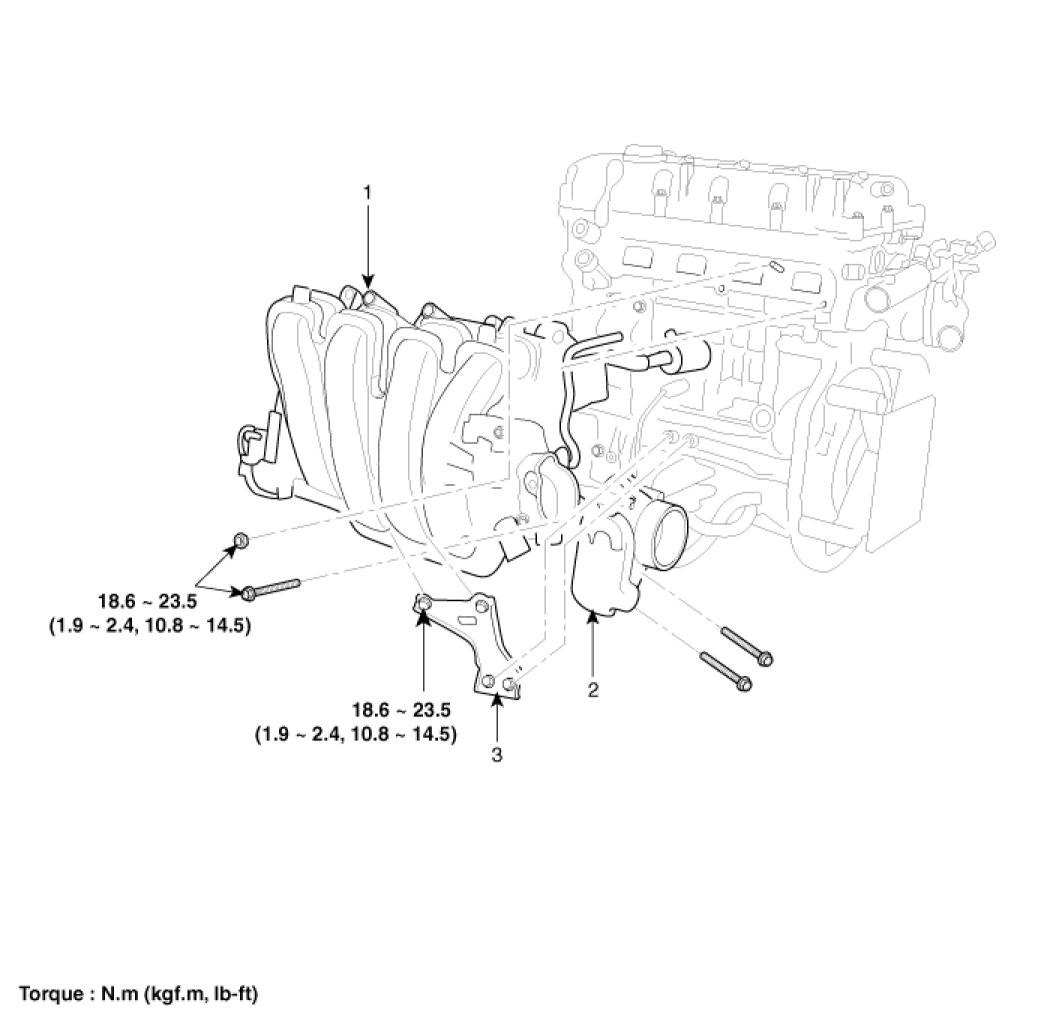 1

18.6 ~ 23.5
(1.9 ~ 2.4, 10.8 ~ 14.5)

18.6 ~ 23.5
(1.9 ~ 2.4, 10.8 ~ 14.5)

2

3

Torque : N.m (kgf.m, lb-ft)