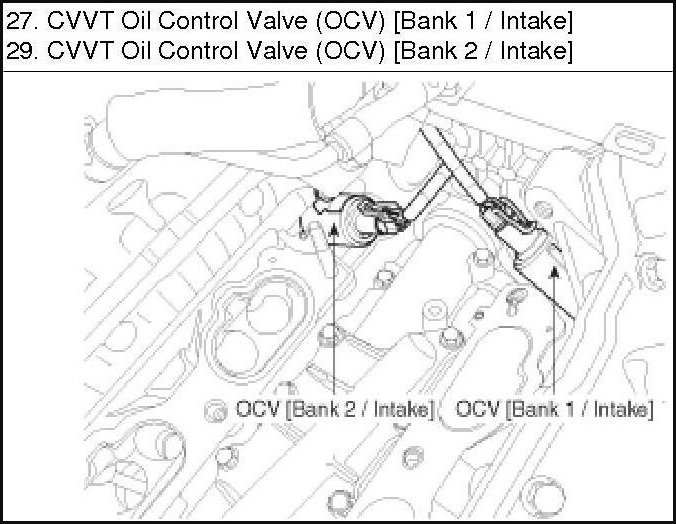 27. CVVT Oil Control Valve (OCV) [Bank 1 / Intake]
29. CVVT Oil Control Valve (OCV) [Bank 2 / Intake]

OCV [Bank 2 / Intake]
OCV [Bank 1 / Intake]