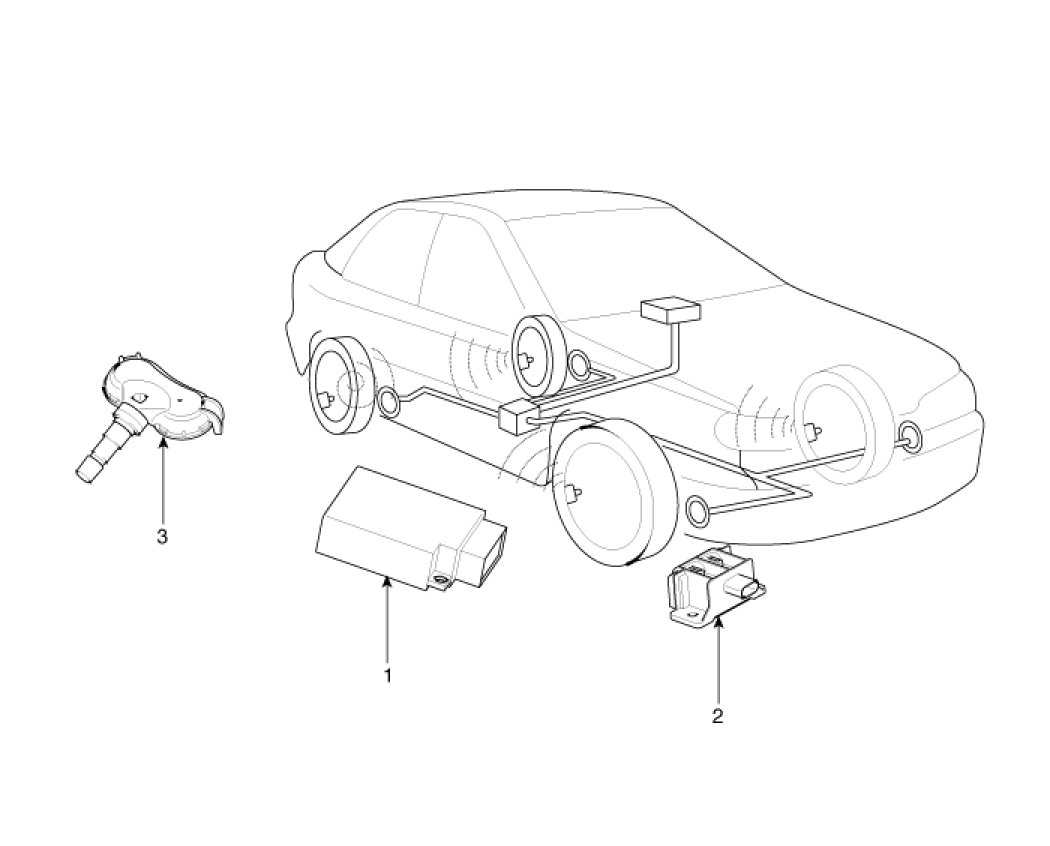 3

1

2