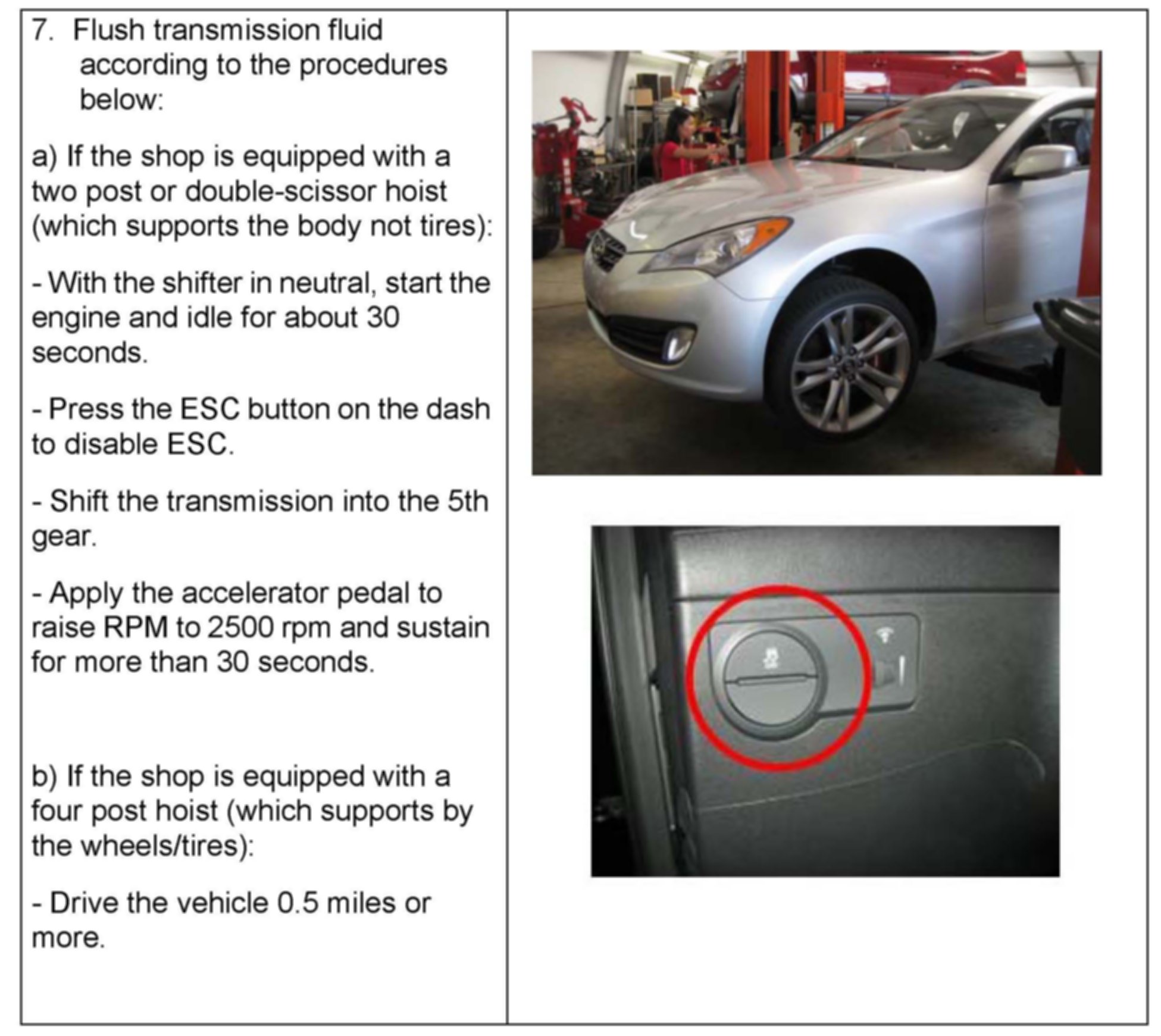 7. Flush transmission fluid according to the procedures below:

a) If the shop is equipped with a two post or double-scissor hoist (which supports the body not tires):

- With the shifter in neutral, start the engine and idle for about 30 seconds.

- Press the ESC button on the dash to disable ESC.

- Shift the transmission into the 5th gear.

- Apply the accelerator pedal to raise RPM to 2500 rpm and sustain for more than 30 seconds.

b) If the shop is equipped with a four post hoist (which supports by the wheels/tires):

- Drive the vehicle 0.5 miles or more.