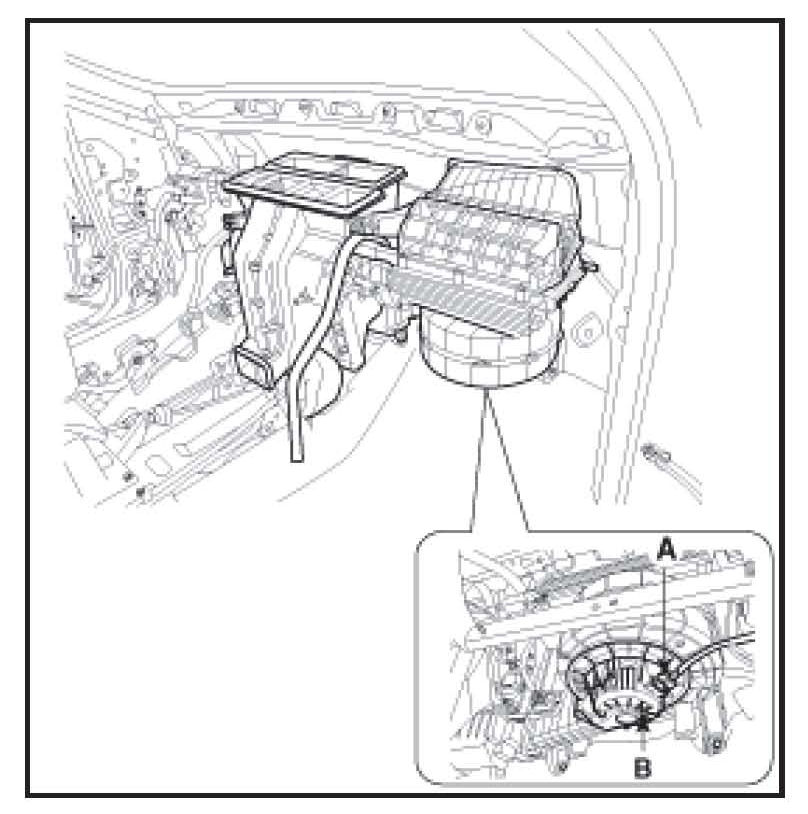 A
B