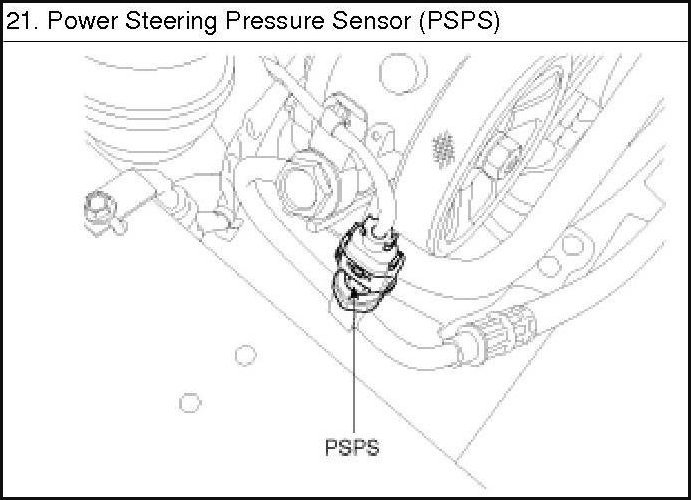 21. Power Steering Pressure Sensor (PSPS)

PSPS