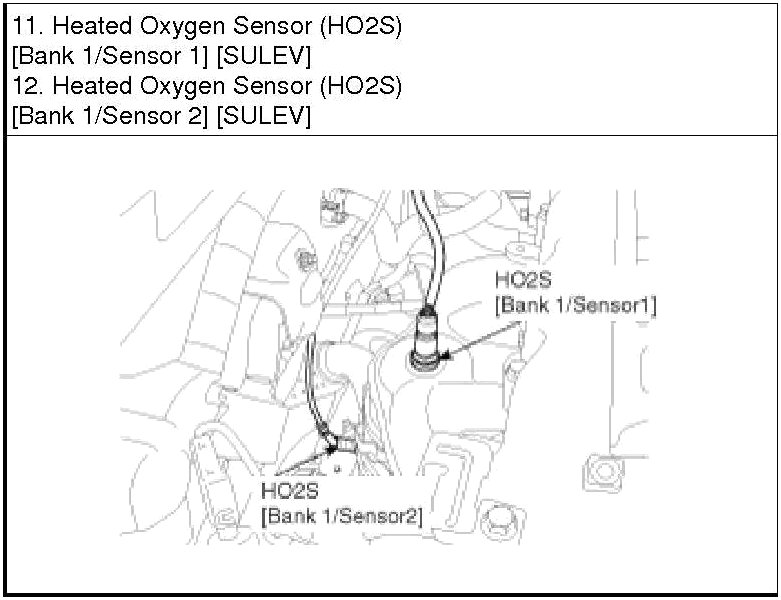 11. Heated Oxygen Sensor (HO2S)
[Bank 1/Sensor 1] [SULEV]
12. Heated Oxygen Sensor (HO2S)
[Bank 1/Sensor 2] [SULEV]

HO2S
[Bank 1/Sensor1]

HO2S
[Bank 1/Sensor2]