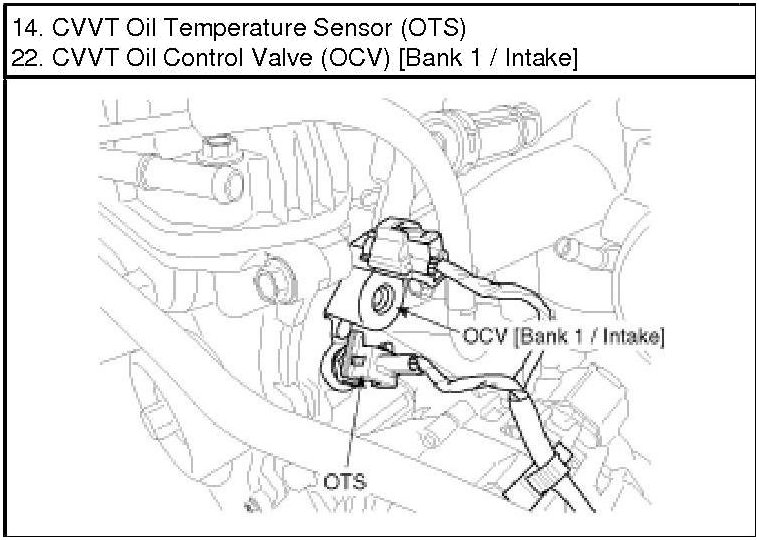 14. CVVT Oil Temperature Sensor (OTS)
22. CVVT Oil Control Valve (OCV) [Bank 1 / Intake]

OCV [Bank 1 / Intake]

OTS