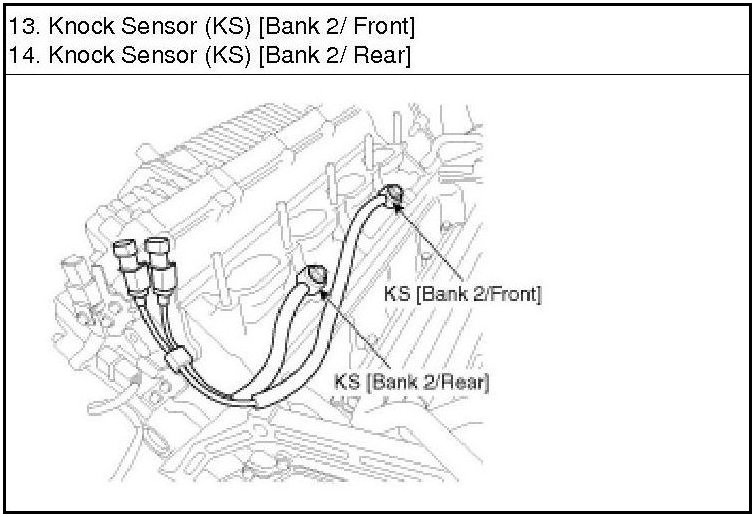 13. Knock Sensor (KS) [Bank 2/ Front]
14. Knock Sensor (KS) [Bank 2/ Rear]

KS [Bank 2/Front]

KS [Bank 2/Rear]