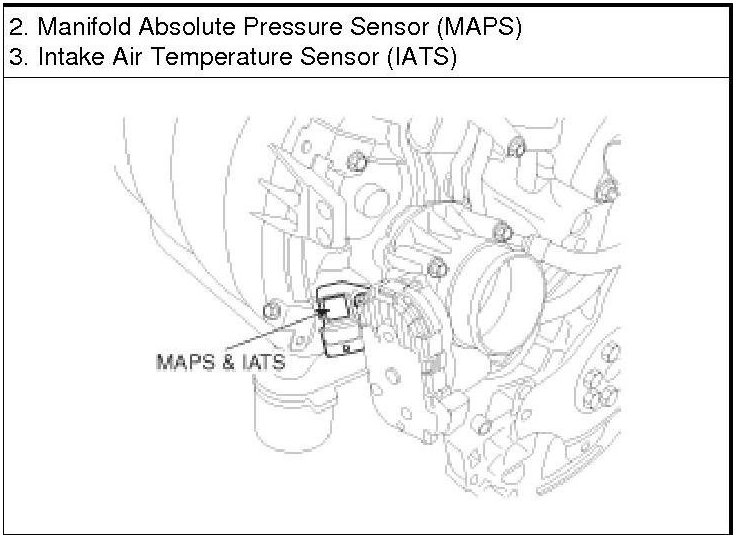 2. Manifold Absolute Pressure Sensor (MAPS)
3. Intake Air Temperature Sensor (IATS)

MAPS & IATS