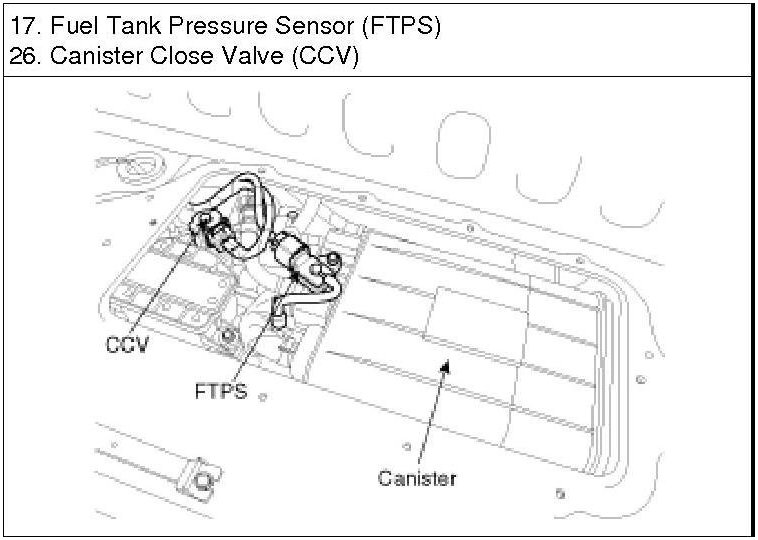 17. Fuel Tank Pressure Sensor (FTPS)
26. Canister Close Valve (CCV)

CCV

FTPS

Canister