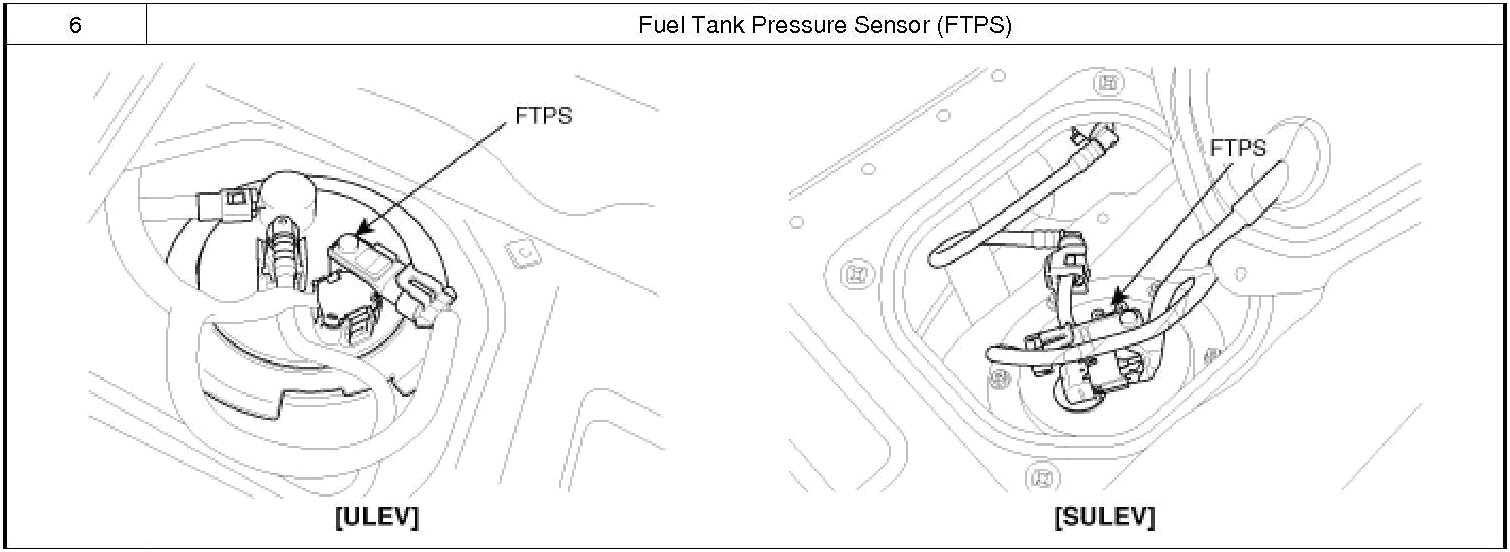 | 6 | Fuel Tank Pressure Sensor (FTPS) |
|---|---|

FTPS

[ULEV]

FTPS

[SULEV]