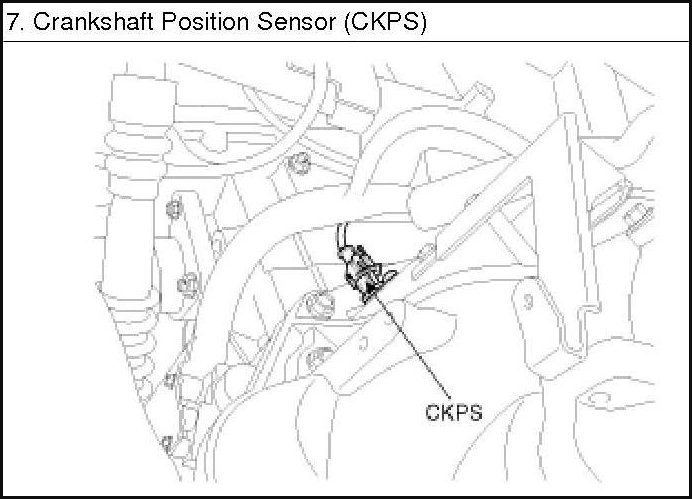 7. Crankshaft Position Sensor (CKPS)

CKPS