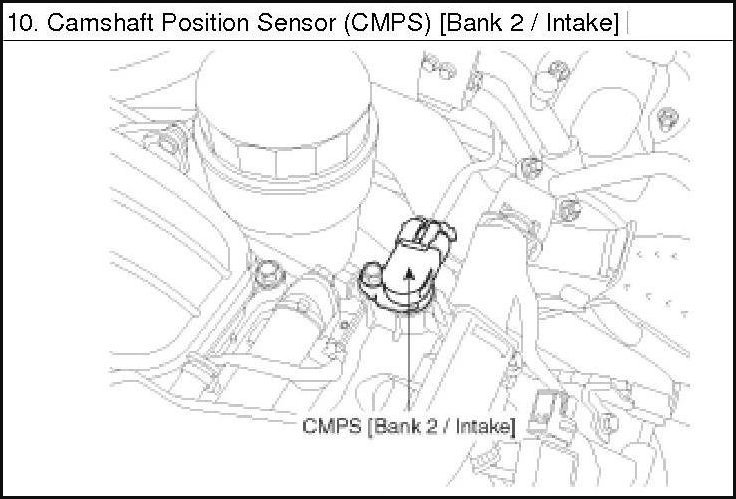 10. Camshaft Position Sensor (CMPS) [Bank 2 / Intake]

CMPS [Bank 2 / Intake]