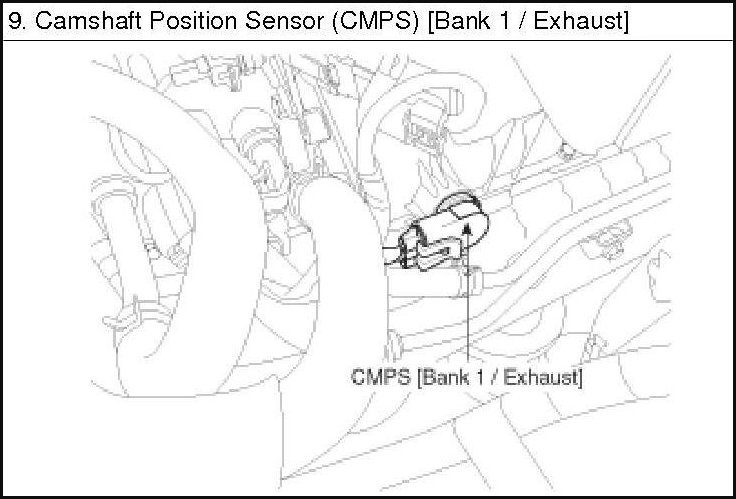 9. Camshaft Position Sensor (CMPS) [Bank 1 / Exhaust]

CMPS [Bank 1 / Exhaust]