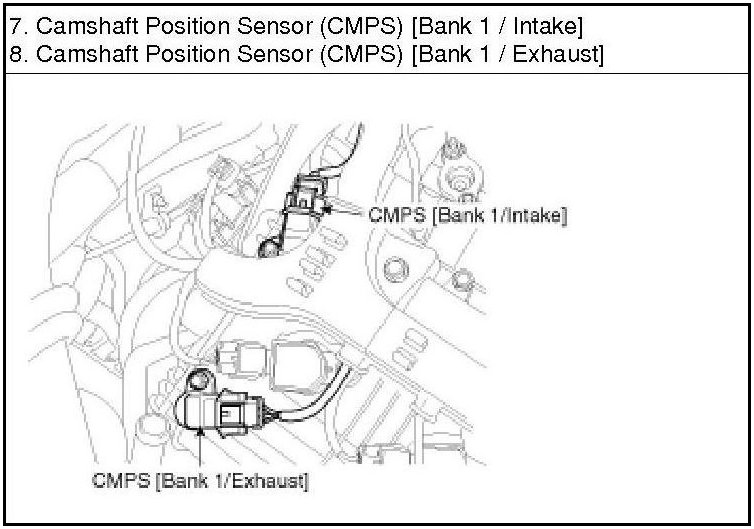 7. Camshaft Position Sensor (CMPS) [Bank 1 / Intake]
8. Camshaft Position Sensor (CMPS) [Bank 1 / Exhaust]

CMPS [Bank 1/Intake]

CMPS [Bank 1/Exhaust]