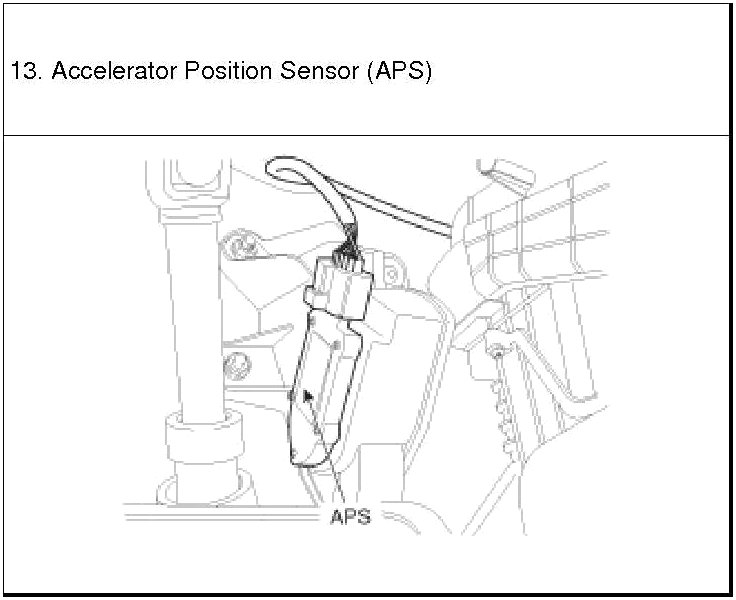 13. Accelerator Position Sensor (APS)

APS