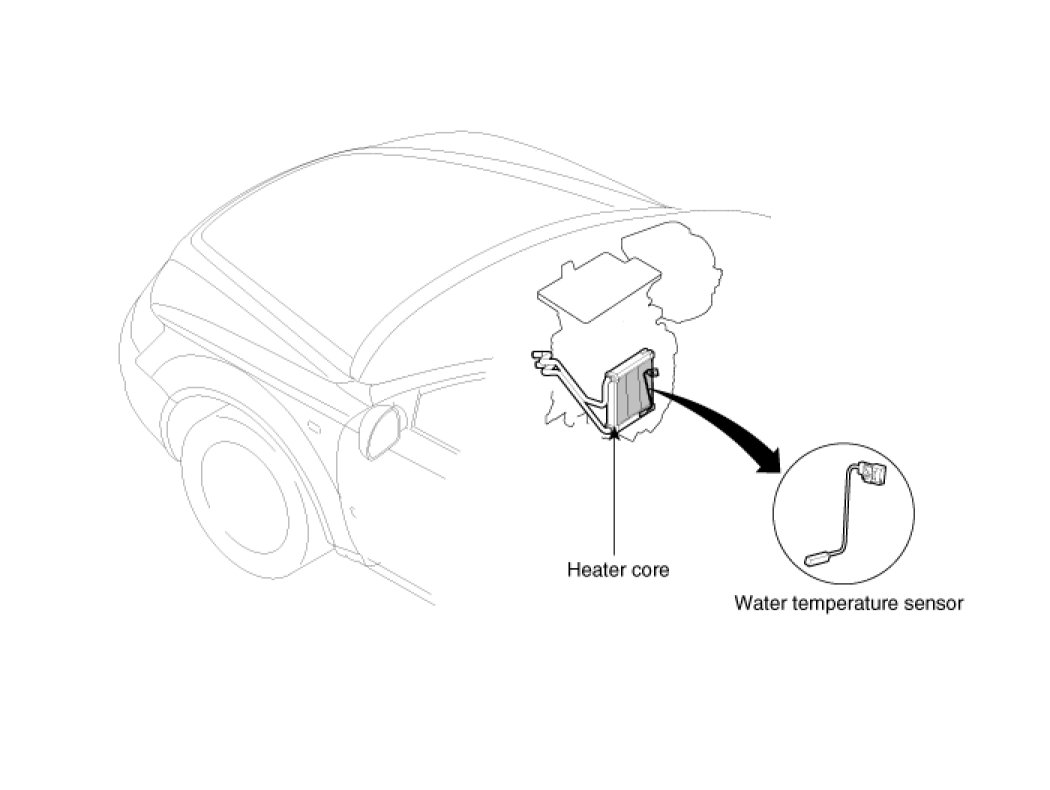 Heater core

Water temperature sensor