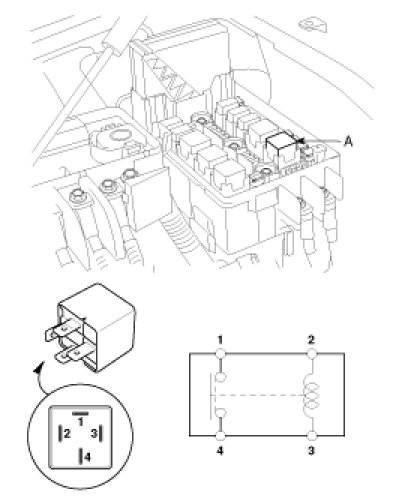 A

1
2 3
4

1 2

4 3