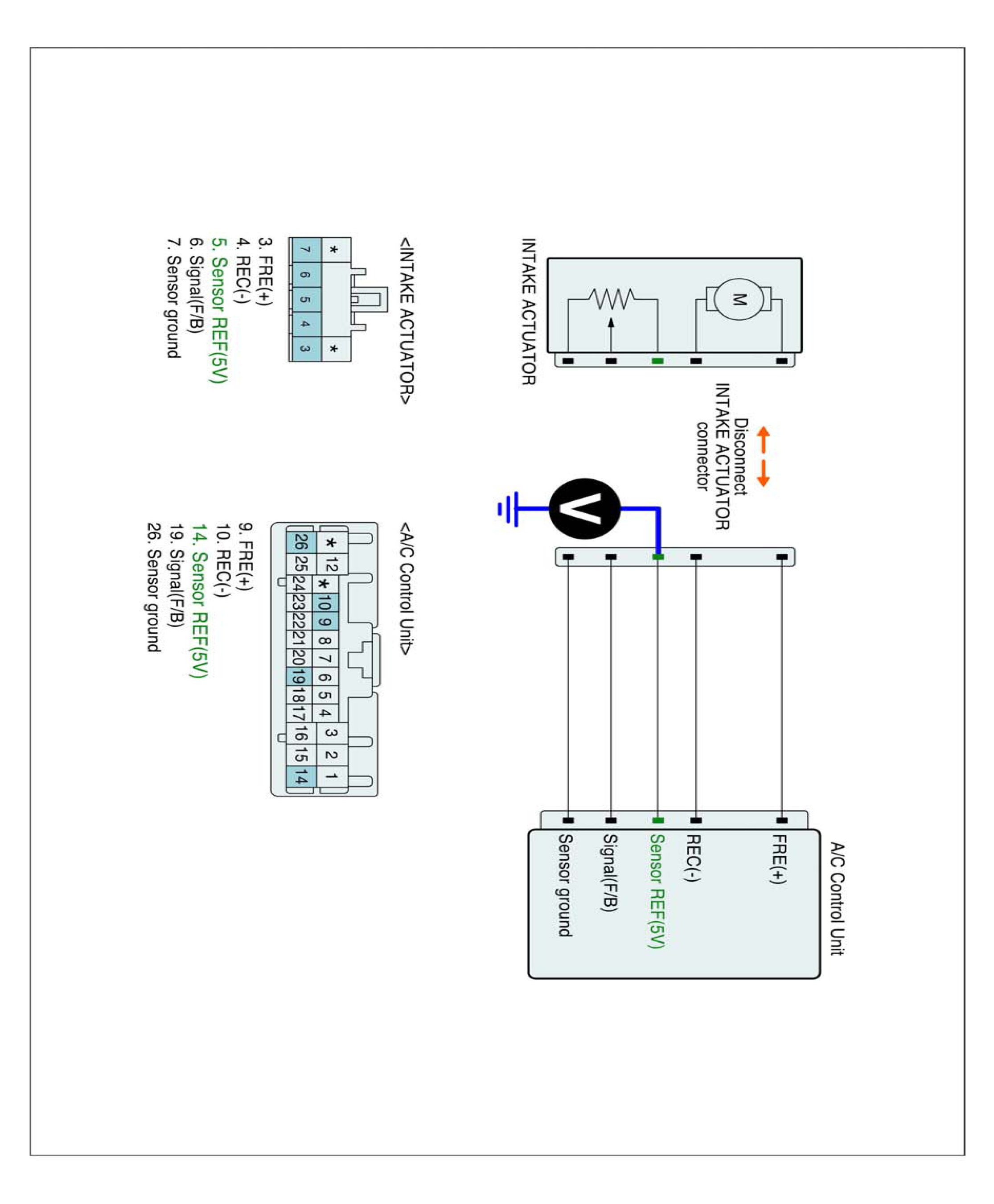 INTAKE ACTUATOR

M

Disconnect INTAKE ACTUATOR connector

V

A/C Control Unit

FRE(+)

REC(-)

Sensor REF(5V)

Signal(F/B)

Sensor ground

<INTAKE ACTUATOR>

| * | | | | * |
|---|---|---|---|---|
| 7 | 6 | 5 | 4 | 3 |

3. FRE(+)
4. REC(-)
5. Sensor REF(5V)
6. Signal(F/B)
7. Sensor ground

<A/C Control Unit>

| * | 12 | * | 10 | 9 | 8 | 7 | 6 | 5 | 4 | 3 | 2 | 1 |
|---|---|---|---|---|---|---|---|---|---|---|---|---|
| 26 | 25 | 24 | 23 | 22 | 21 | 20 | 19 | 18 | 17 | 16 | 15 | 14 |

9. FRE(+)
10. REC(-)
14. Sensor REF(5V)
19. Signal(F/B)
26. Sensor ground