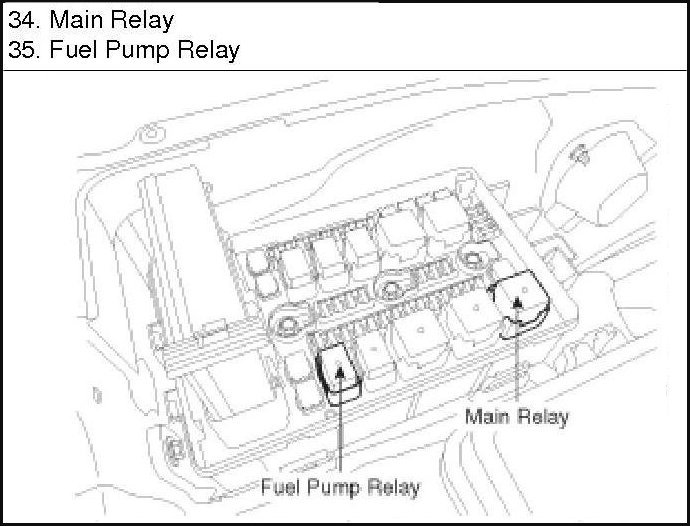 34. Main Relay
35. Fuel Pump Relay

Main Relay

Fuel Pump Relay