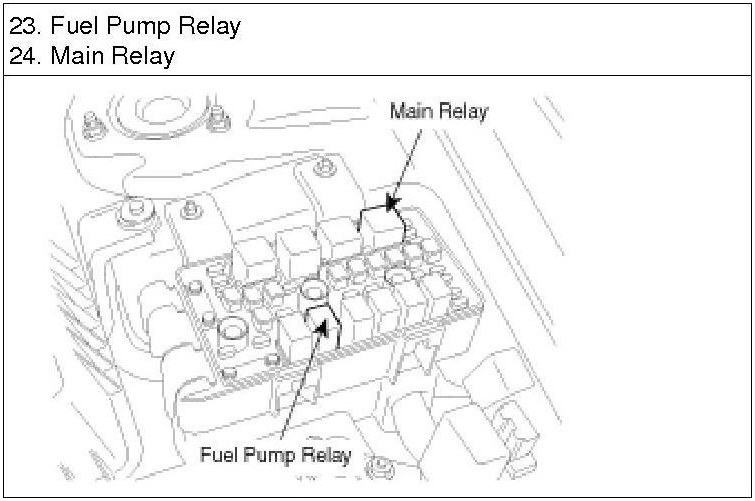 23. Fuel Pump Relay
24. Main Relay

Main Relay

Fuel Pump Relay