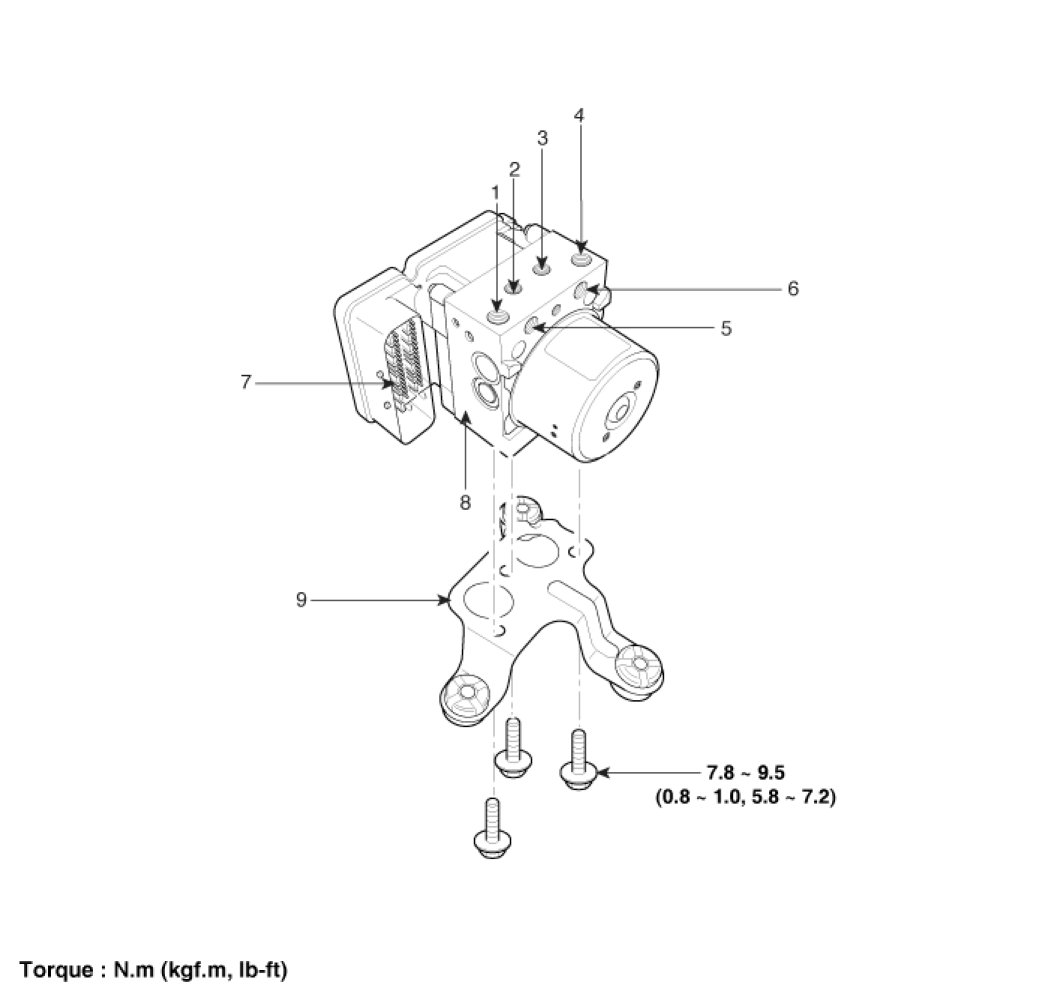 4
3
2
1
6
5
7
8
9
7.8 ~ 9.5
(0.8 ~ 1.0, 5.8 ~ 7.2)

Torque : N.m (kgf.m, lb-ft)