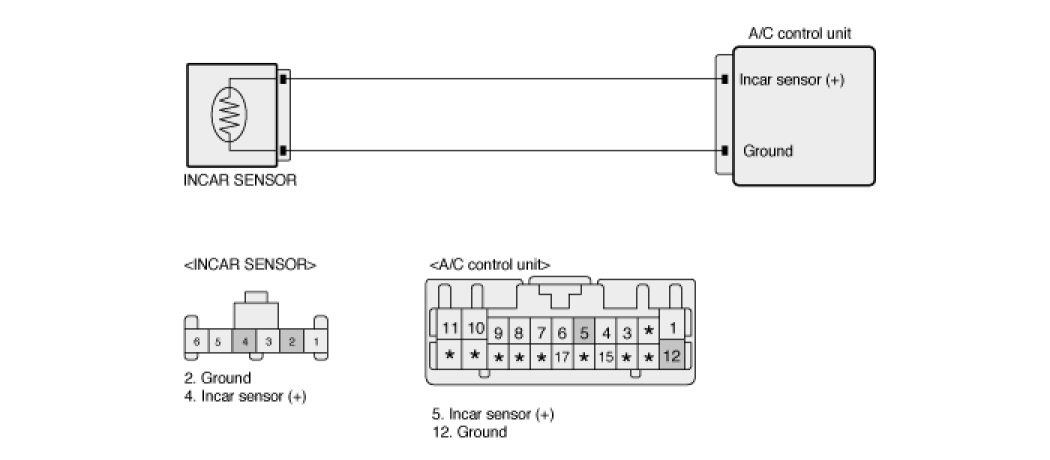 A/C control unit

Incar sensor (+)

Ground

INCAR SENSOR

<INCAR SENSOR>

6 5 4 3 2 1

2. Ground
4. Incar sensor (+)

<A/C control unit>

11 10 9 8 7 6 5 4 3 ★ 1
★ ★ ★ ★ ★ 17 ★ 15 ★ ★ 12

5. Incar sensor (+)
12. Ground