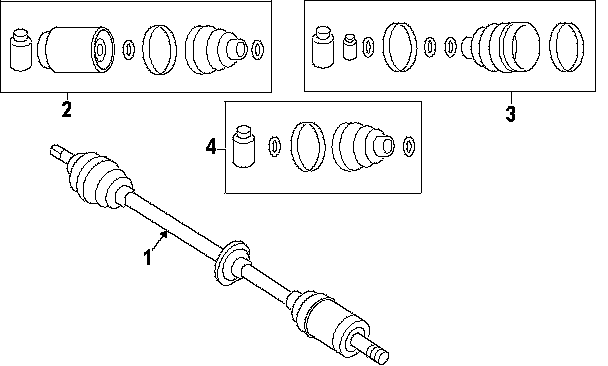 2
3
4
1