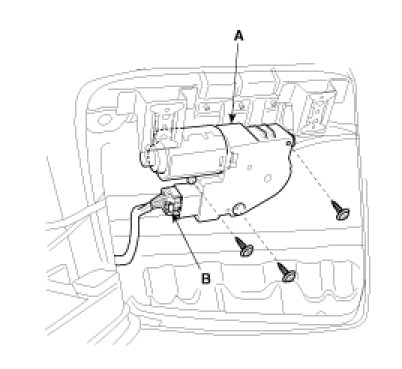 A
B