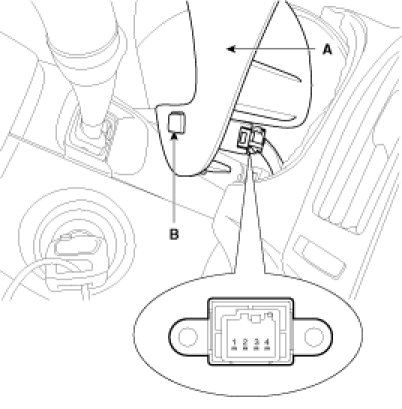 A

B

1 2 3 4