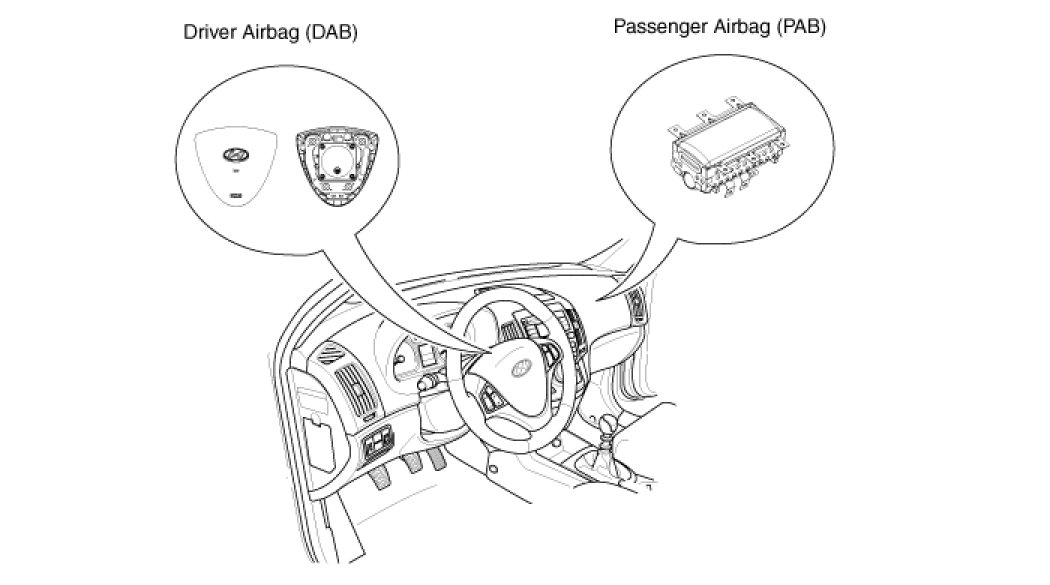 Driver Airbag (DAB)

Passenger Airbag (PAB)