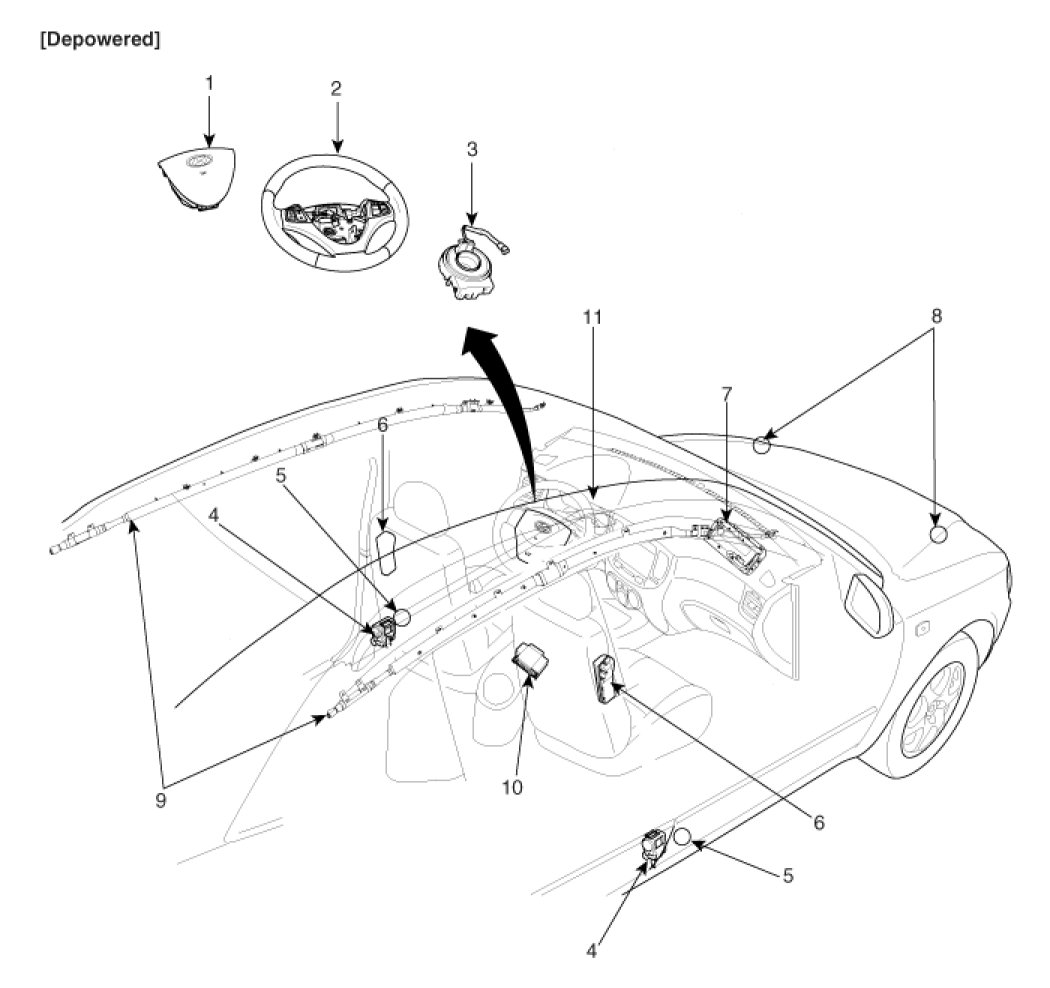 [Depowered]

1
2
3
11
8
7
6
5
4
9
10
6
5
4