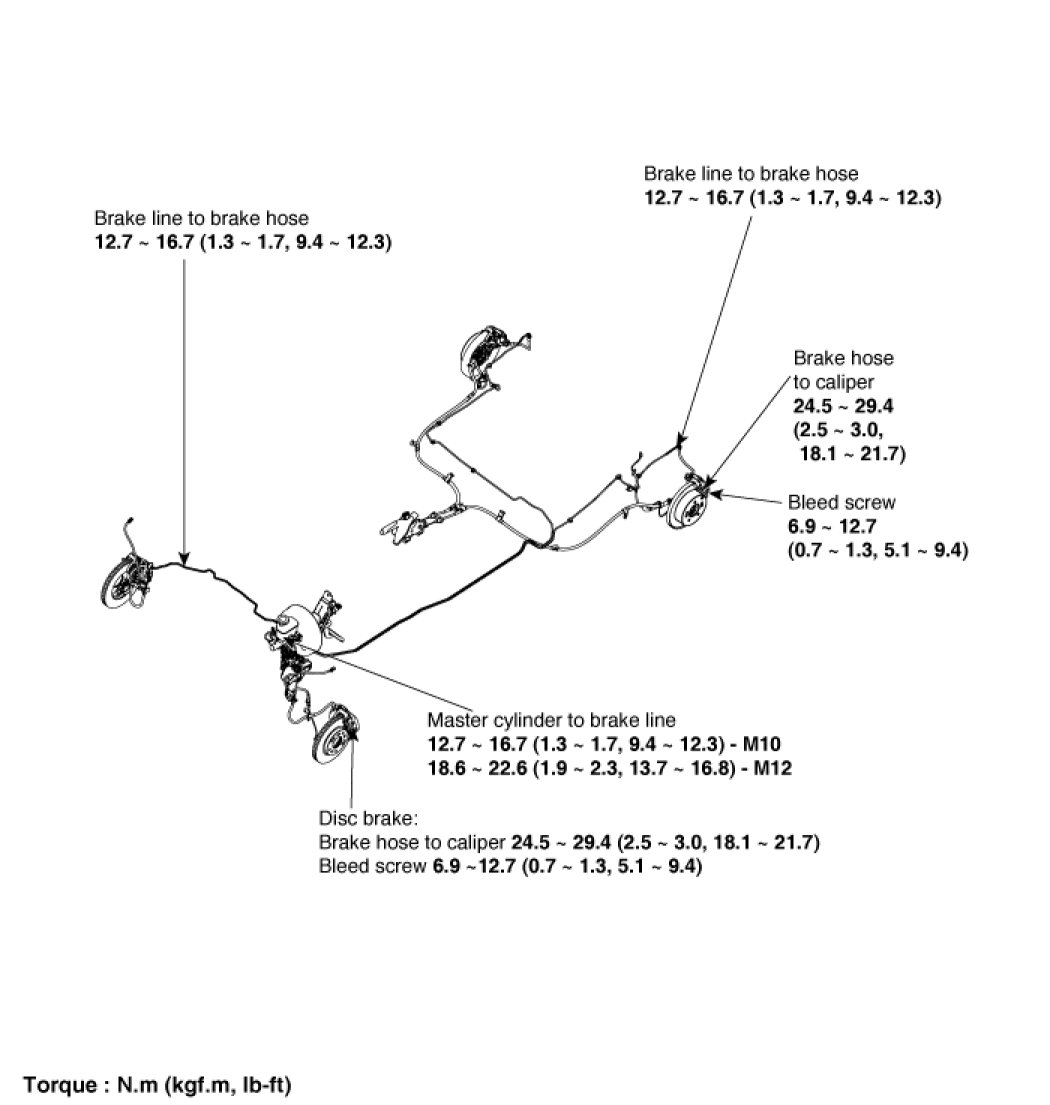 Brake line to brake hose
12.7 ~ 16.7 (1.3 ~ 1.7, 9.4 ~ 12.3)

Brake line to brake hose
12.7 ~ 16.7 (1.3 ~ 1.7, 9.4 ~ 12.3)

Brake hose to caliper
24.5 ~ 29.4
(2.5 ~ 3.0,
18.1 ~ 21.7)

Bleed screw
6.9 ~ 12.7
(0.7 ~ 1.3, 5.1 ~ 9.4)

Master cylinder to brake line
12.7 ~ 16.7 (1.3 ~ 1.7, 9.4 ~ 12.3) - M10
18.6 ~ 22.6 (1.9 ~ 2.3, 13.7 ~ 16.8) - M12

Disc brake:
Brake hose to caliper 24.5 ~ 29.4 (2.5 ~ 3.0, 18.1 ~ 21.7)
Bleed screw 6.9 ~12.7 (0.7 ~ 1.3, 5.1 ~ 9.4)

Torque : N.m (kgf.m, lb-ft)