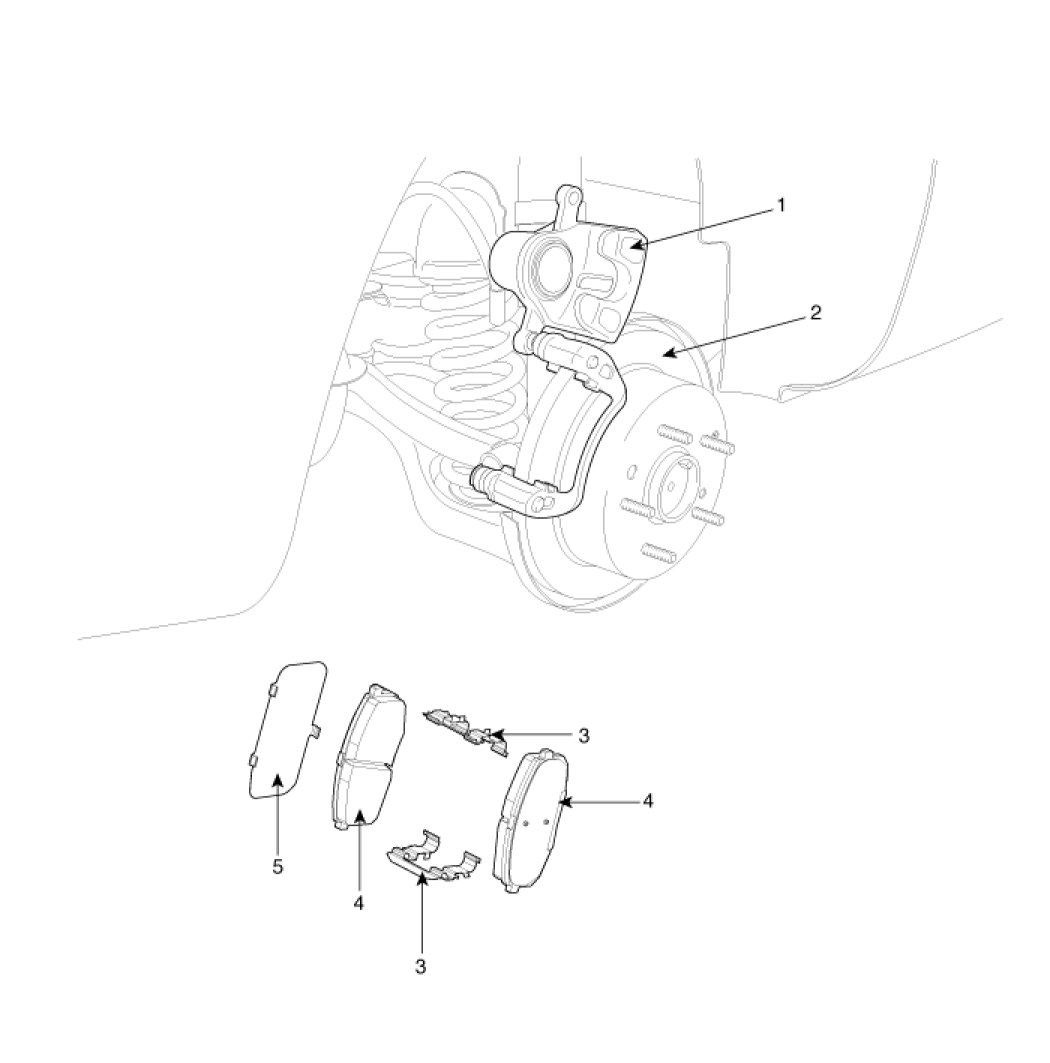 1
2
3
4
5
4
3