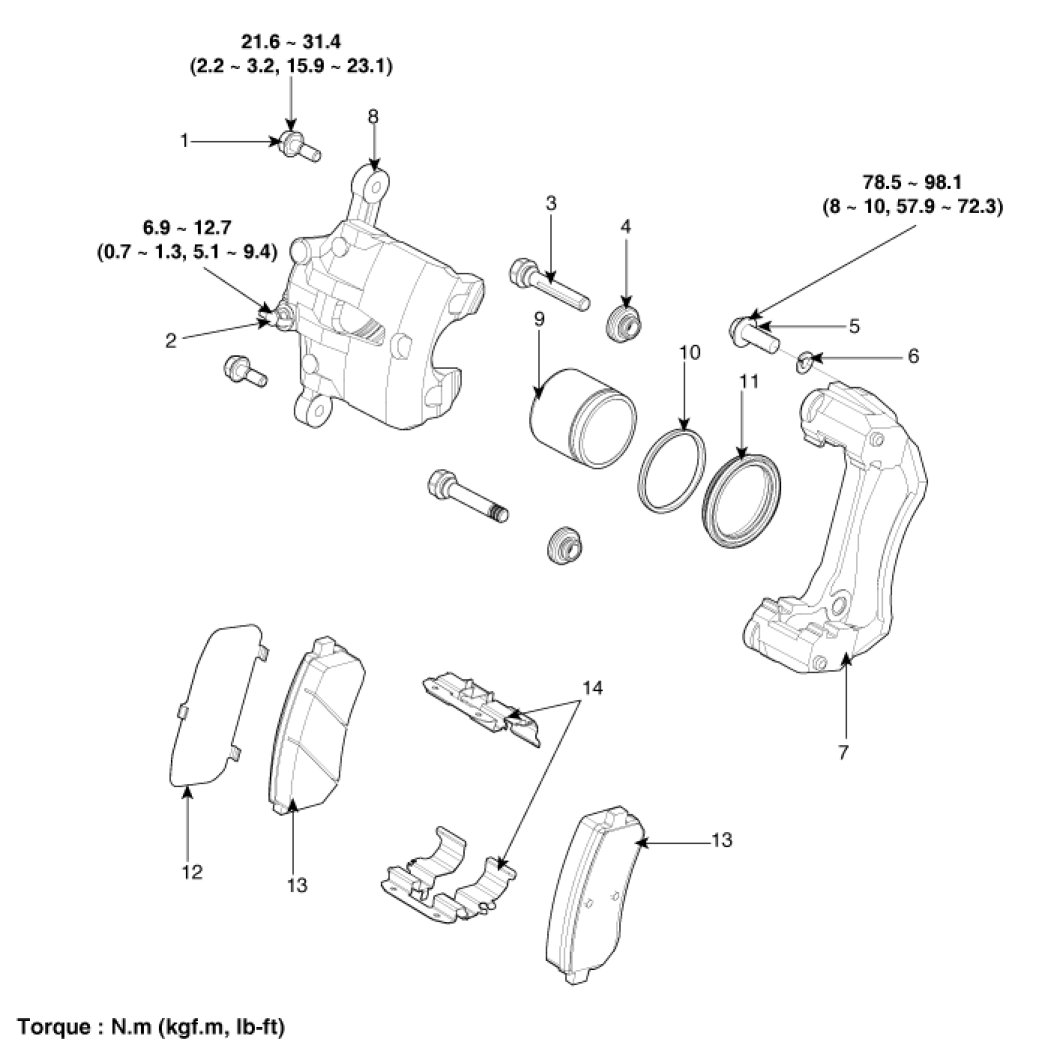 21.6 ~ 31.4
(2.2 ~ 3.2, 15.9 ~ 23.1)

1

8

6.9 ~ 12.7
(0.7 ~ 1.3, 5.1 ~ 9.4)

2

3

4

78.5 ~ 98.1
(8 ~ 10, 57.9 ~ 72.3)

5

6

9

10

11

7

14

12

13

13

Torque : N.m (kgf.m, lb-ft)