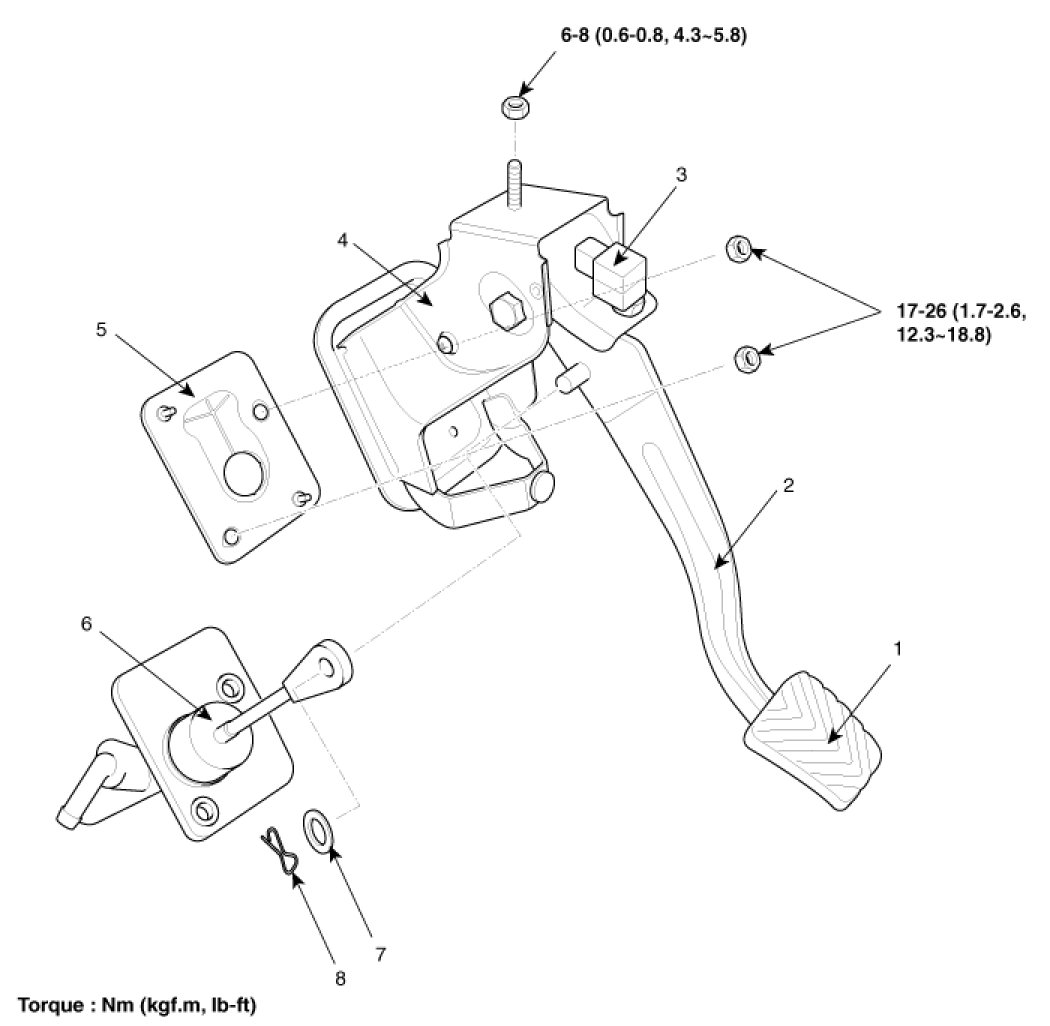 6-8 (0.6-0.8, 4.3~5.8)

3

4

17-26 (1.7-2.6, 12.3~18.8)

5

2

6

1

7

8

Torque : Nm (kgf.m, lb-ft)