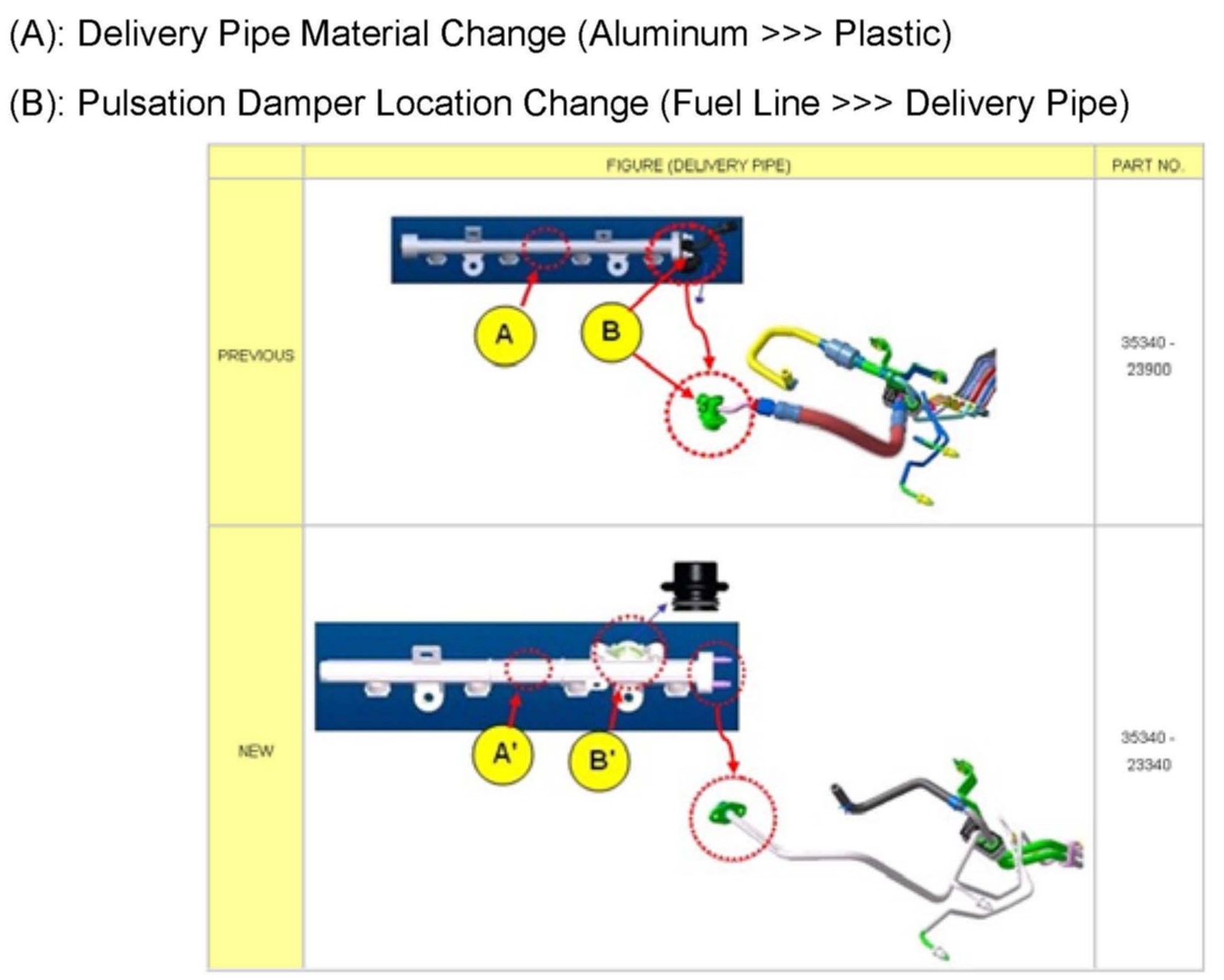 (A): Delivery Pipe Material Change (Aluminum >>> Plastic)

(B): Pulsation Damper Location Change (Fuel Line >>> Delivery Pipe)

| | FIGURE (DELIVERY PIPE) | PART NO. |
|---|---|---|
| PREVIOUS | A B | 35340 - 23900 |
| NEW | A' B' | 35340 - 23340 |