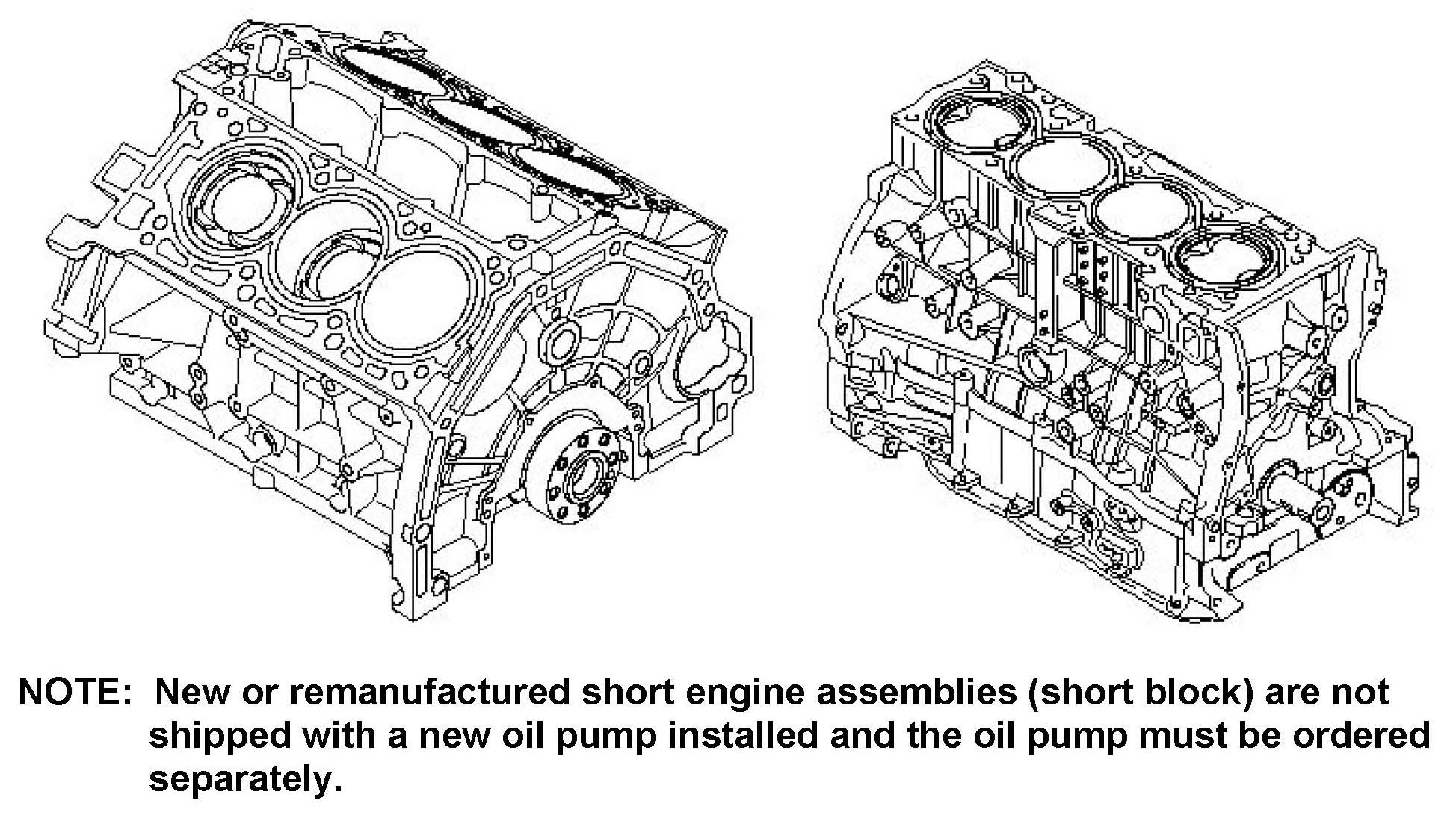 NOTE: New or remanufactured short engine assemblies (short block) are not shipped with a new oil pump installed and the oil pump must be ordered separately.